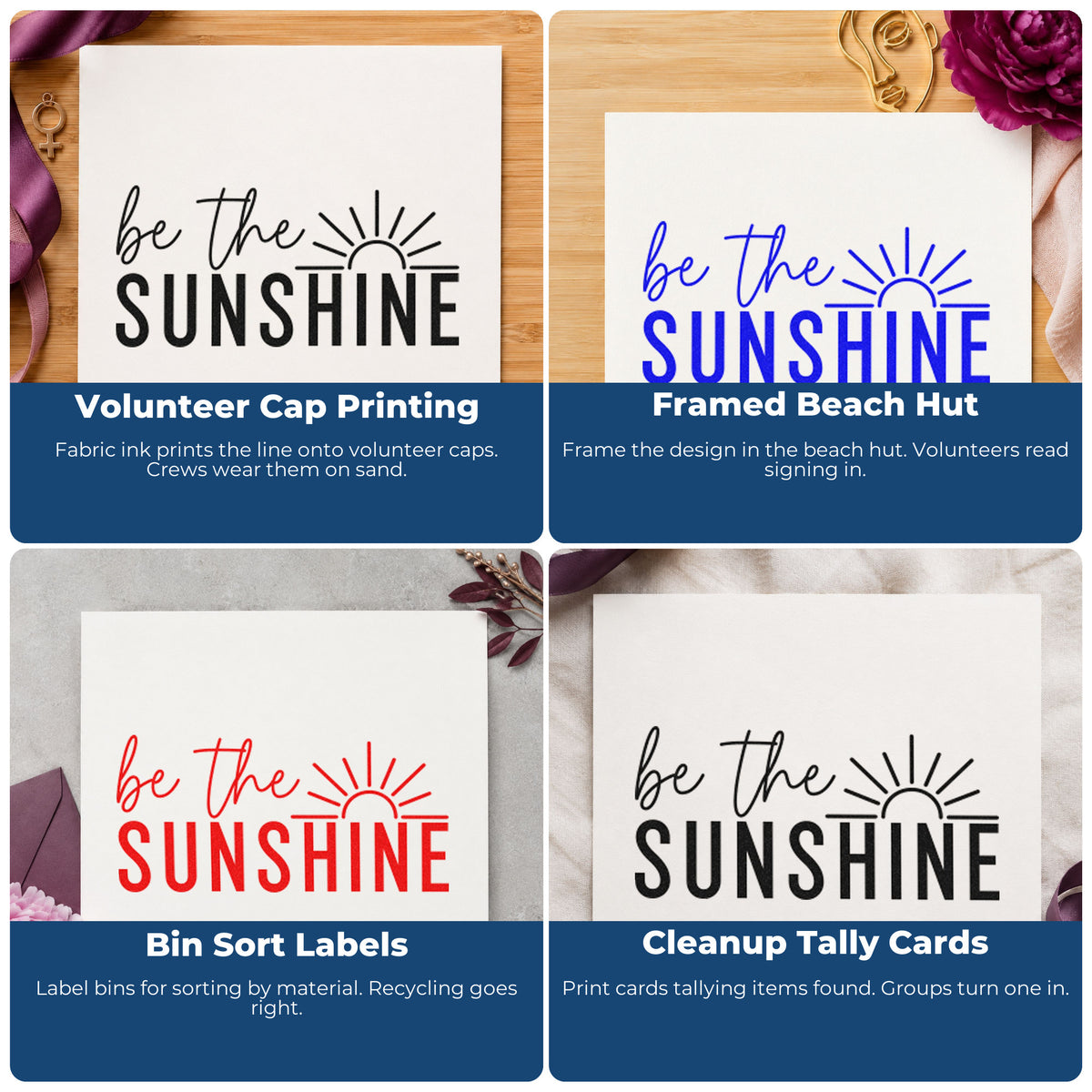 be the
SUNSHINE

Volunteer Cap Printing

Fabric ink prints the line onto volunteer caps. Crews wear them on sand.

be the
SUNSHINE

Framed Beach Hut

Frame the design in the beach hut. Volunteers read signing in.

be the
SUNSHINE

Bin Sort Labels

Label bins for sorting by material. Recycling goes right.

be the
SUNSHINE

Cleanup Tally Cards

Print cards tallying items found. Groups turn one in.