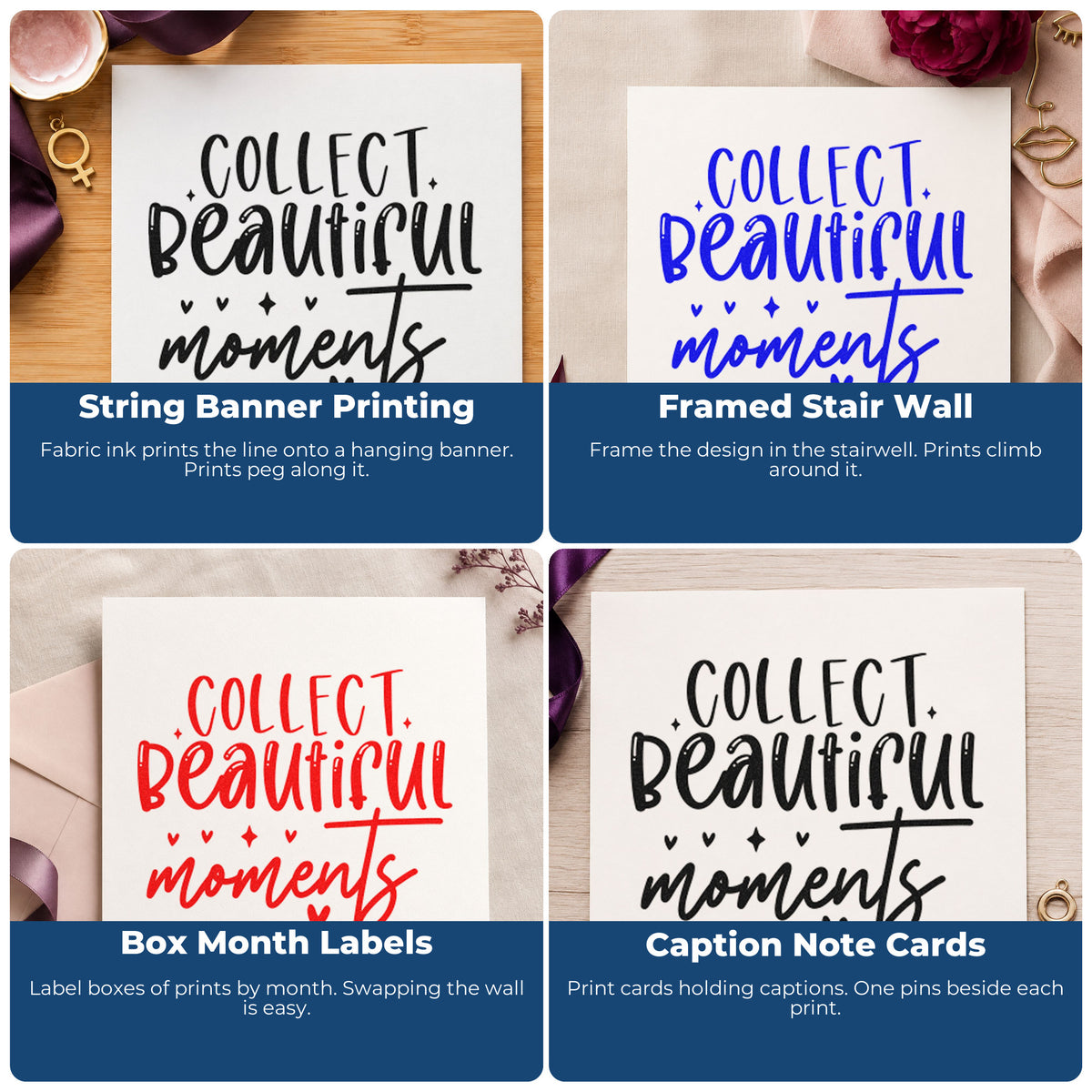 COLLECT
Beautiful
moments

String Banner Printing

Fabric ink prints the line onto a hanging banner. Prints peg along it.

COLLECT
Beautiful
moments

Framed Stair Wall

Frame the design in the stairwell. Prints climb around it.

COLLECT
Beautiful
moments

Box Month Labels

Label boxes of prints by month. Swapping the wall is easy.

COLLECT
Beautiful
moments

Caption Note Cards

Print cards holding captions. One pins beside each print.