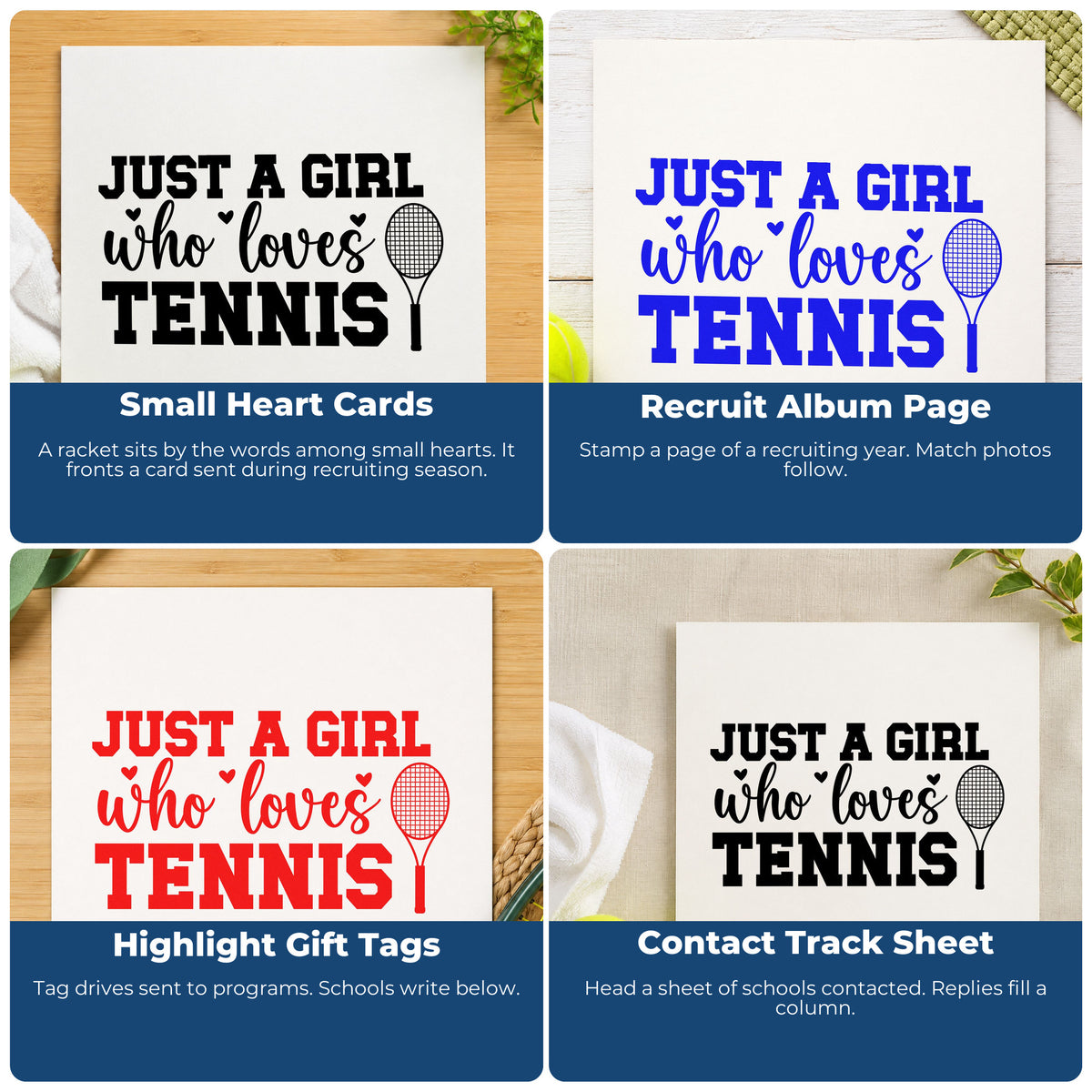 JUST A GIRL
who loves
TENNIS

Small Heart Cards

A racket sits by the words among small hearts. It fronts a card sent during recruiting season.

JUST A GIRL
who loves
TENNIS

Recruit Album Page

Stamp a page of a recruiting year. Match photos follow.

JUST A GIRL
who loves
TENNIS

Highlight Gift Tags

Tag drives sent to programs. Schools write below.

JUST A GIRL
who loves
TENNIS

Contact Track Sheet

Head a sheet of schools contacted. Replies fill a column.