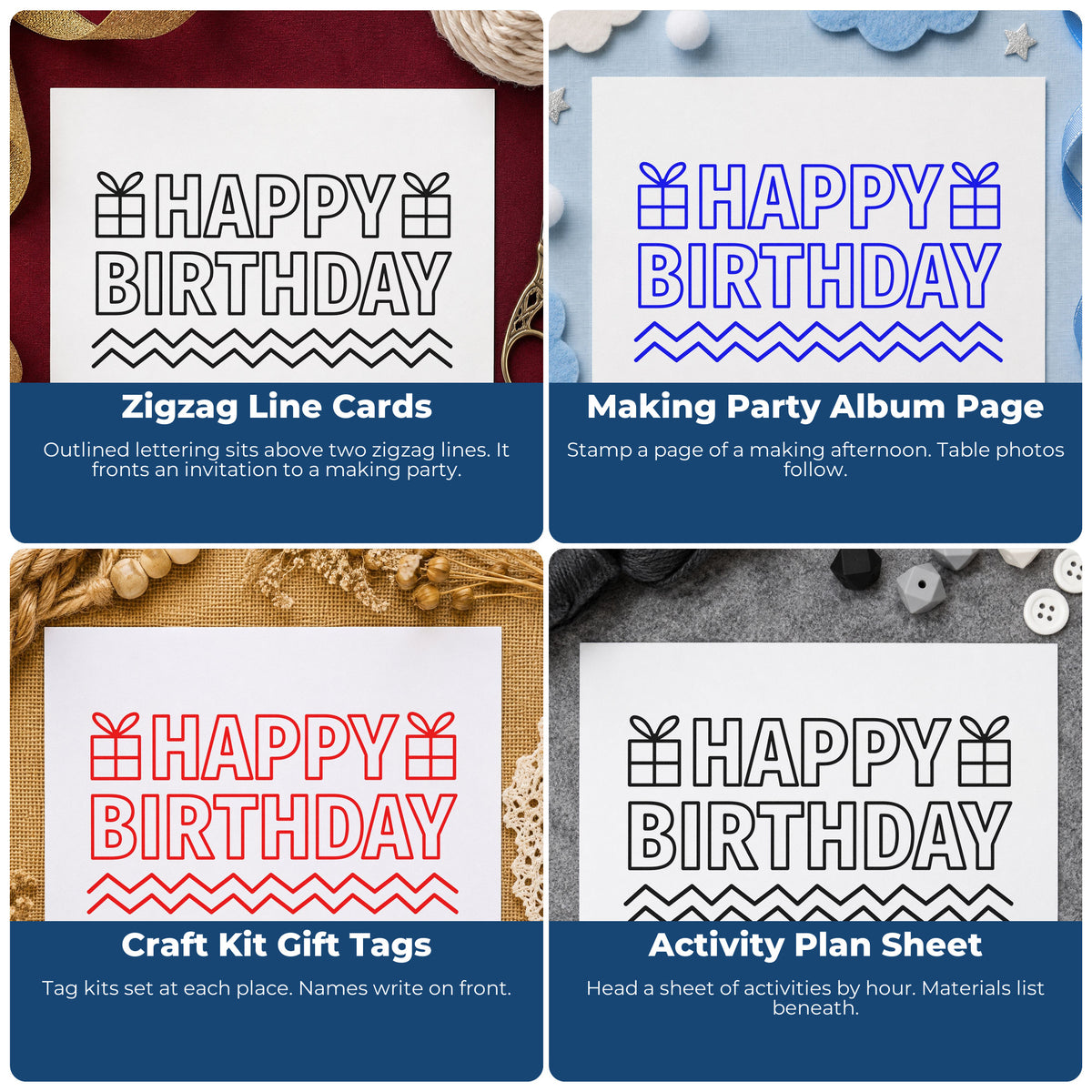 HAPPY BIRTHDAY

Zigzag Line Cards

Outlined lettering sits above two zigzag lines. It fronts an invitation to a making party.

HAPPY BIRTHDAY

Making Party Album Page

Stamp a page of a making afternoon. Table photos follow.

HAPPY BIRTHDAY

Craft Kit Gift Tags

Tag kits set at each place. Names write on front.

HAPPY BIRTHDAY

Activity Plan Sheet

Head a sheet of activities by hour. Materials list beneath.