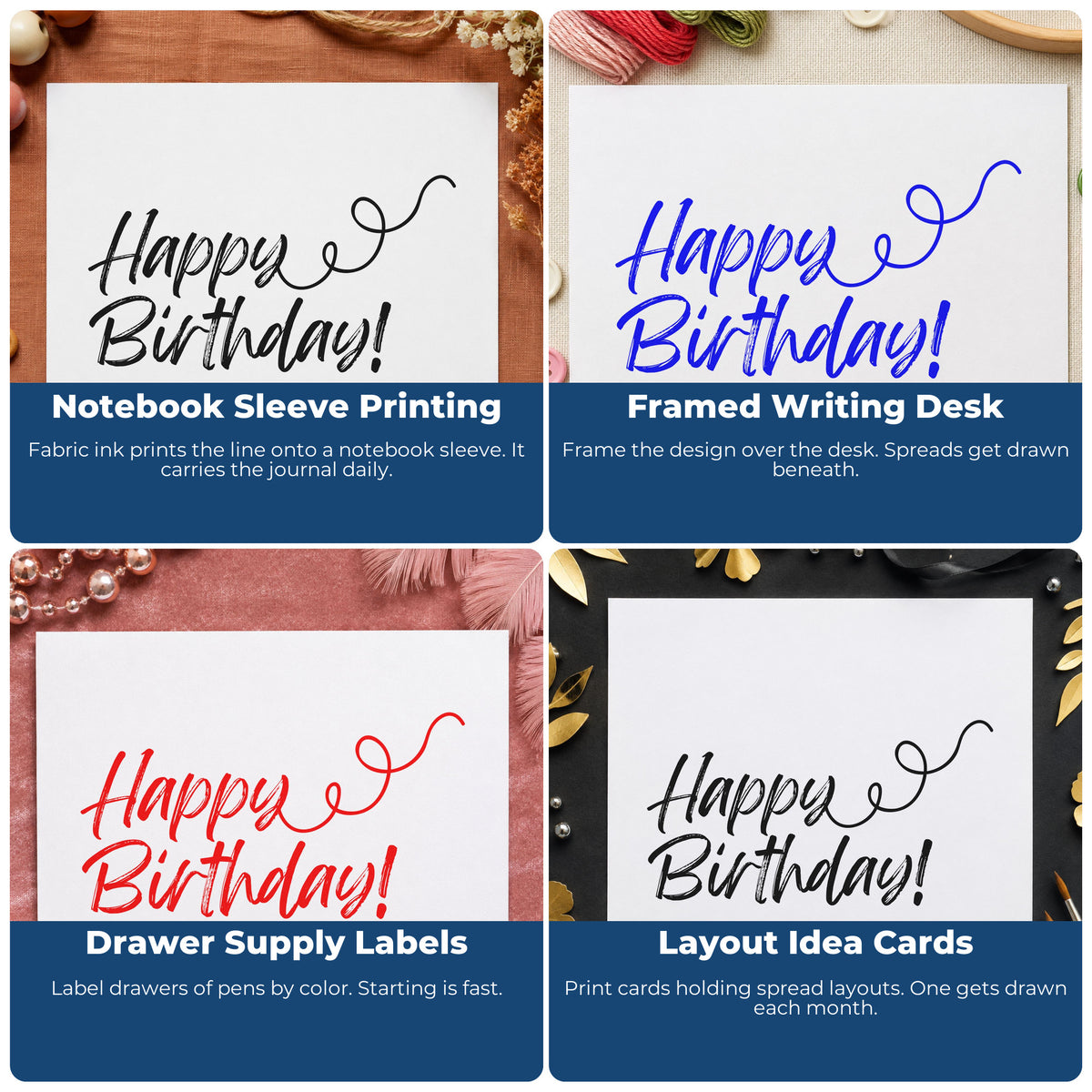 Happy Birthday!

Notebook Sleeve Printing

Fabric ink prints the line onto a notebook sleeve. It carries the journal daily.

Happy Birthday!

Framed Writing Desk

Frame the design over the desk. Spreads get drawn beneath.

Happy Birthday!

Drawer Supply Labels

Label drawers of pens by color. Starting is fast.

Happy Birthday!

Layout Idea Cards

Print cards holding spread layouts. One gets drawn each month.