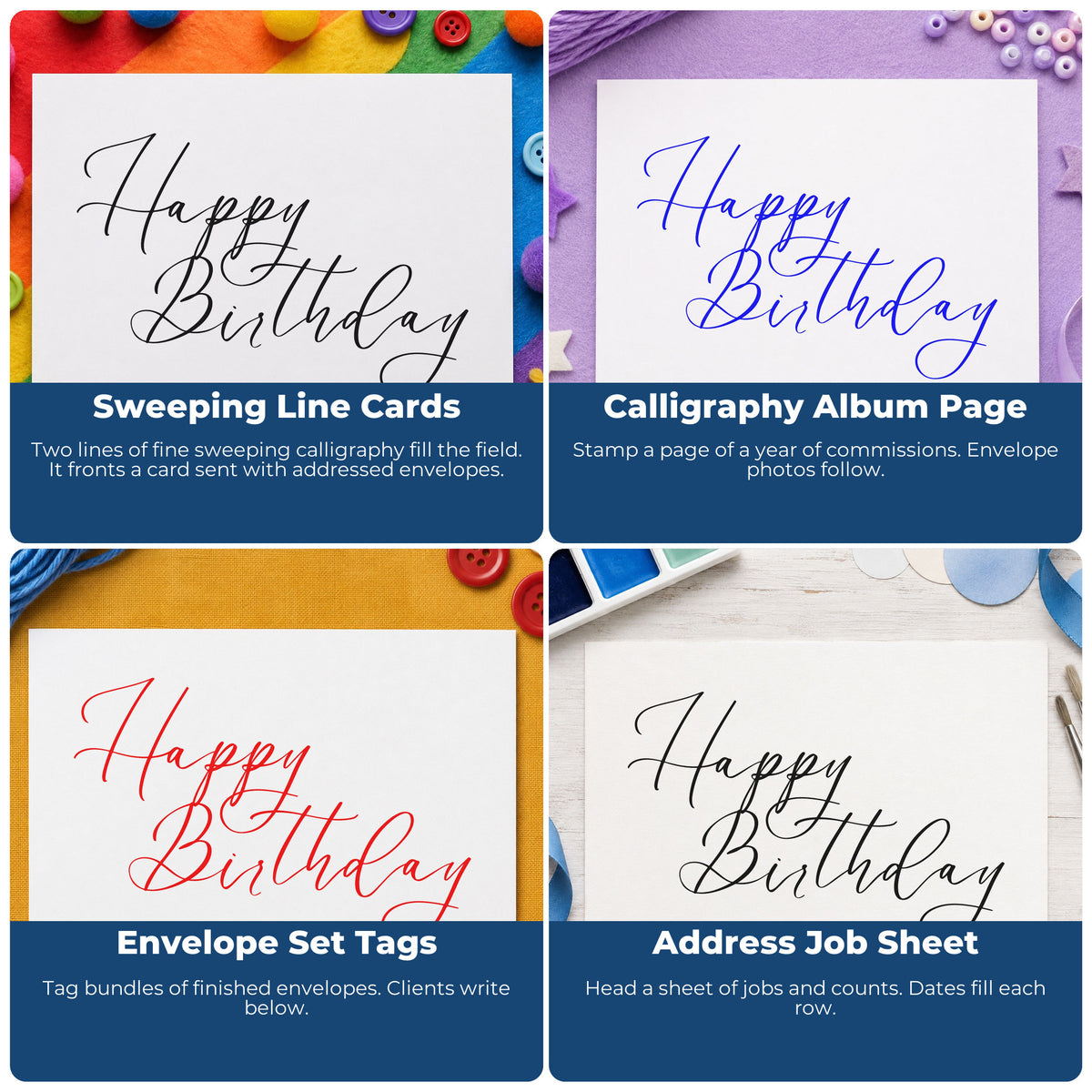 Happy Birthday

Sweeping Line Cards

Two lines of fine sweeping calligraphy fill the field. It fronts a card sent with addressed envelopes.

Happy Birthday

Calligraphy Album Page

Stamp a page of a year of commissions. Envelope photos follow.

Happy Birthday

Envelope Set Tags

Tag bundles of finished envelopes. Clients write below.

Happy Birthday

Address Job Sheet

Head a sheet of jobs and counts. Dates fill each row.