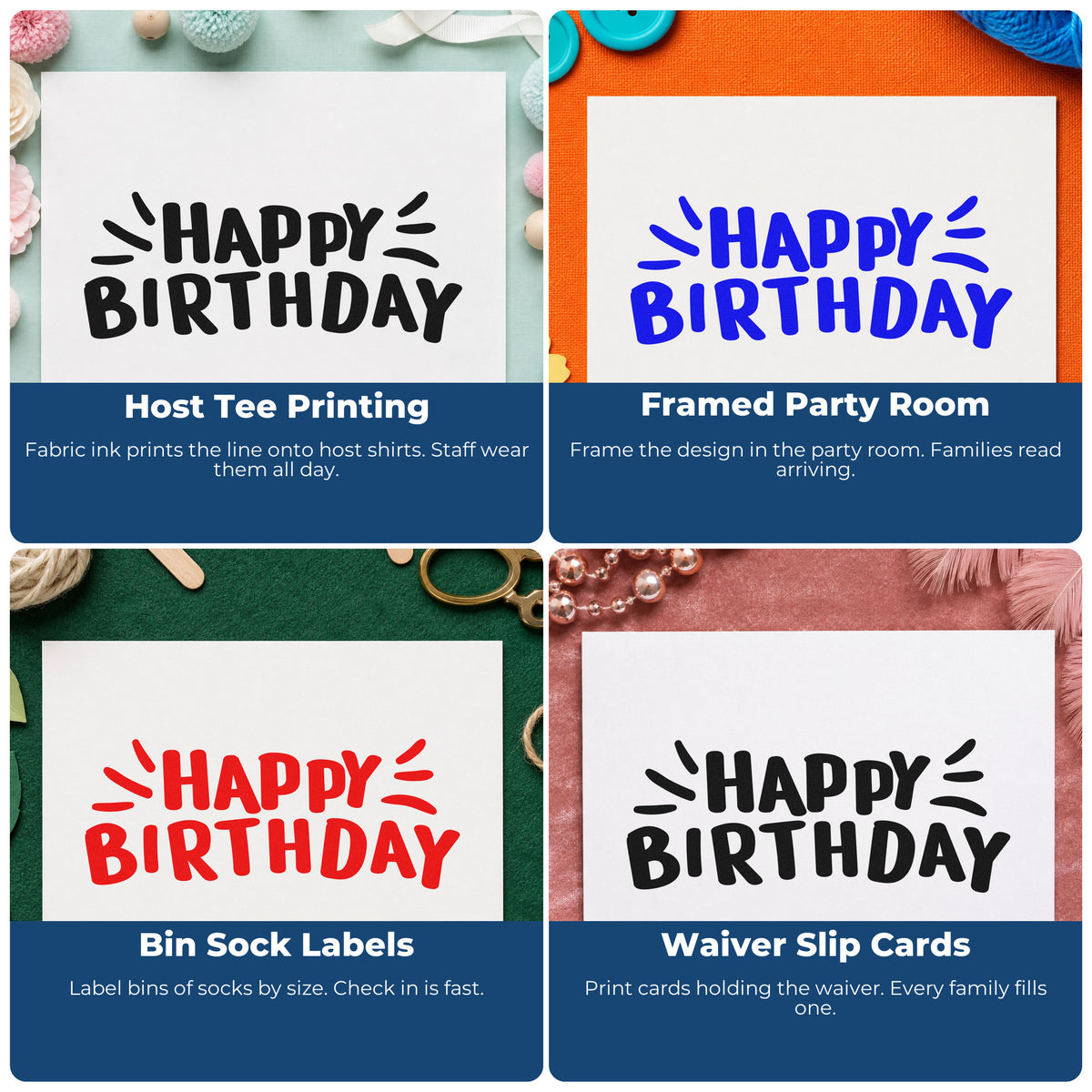 HAPPY BIRTHDAY

Host Tee Printing

Fabric ink prints the line onto host shirts. Staff wear them all day.

HAPPY BIRTHDAY

Framed Party Room

Frame the design in the party room. Families read arriving.

HAPPY BIRTHDAY

Bin Sock Labels

Label bins of socks by size. Check in is fast.

HAPPY BIRTHDAY

Waiver Slip Cards

Print cards holding the waiver. Every family fills one.