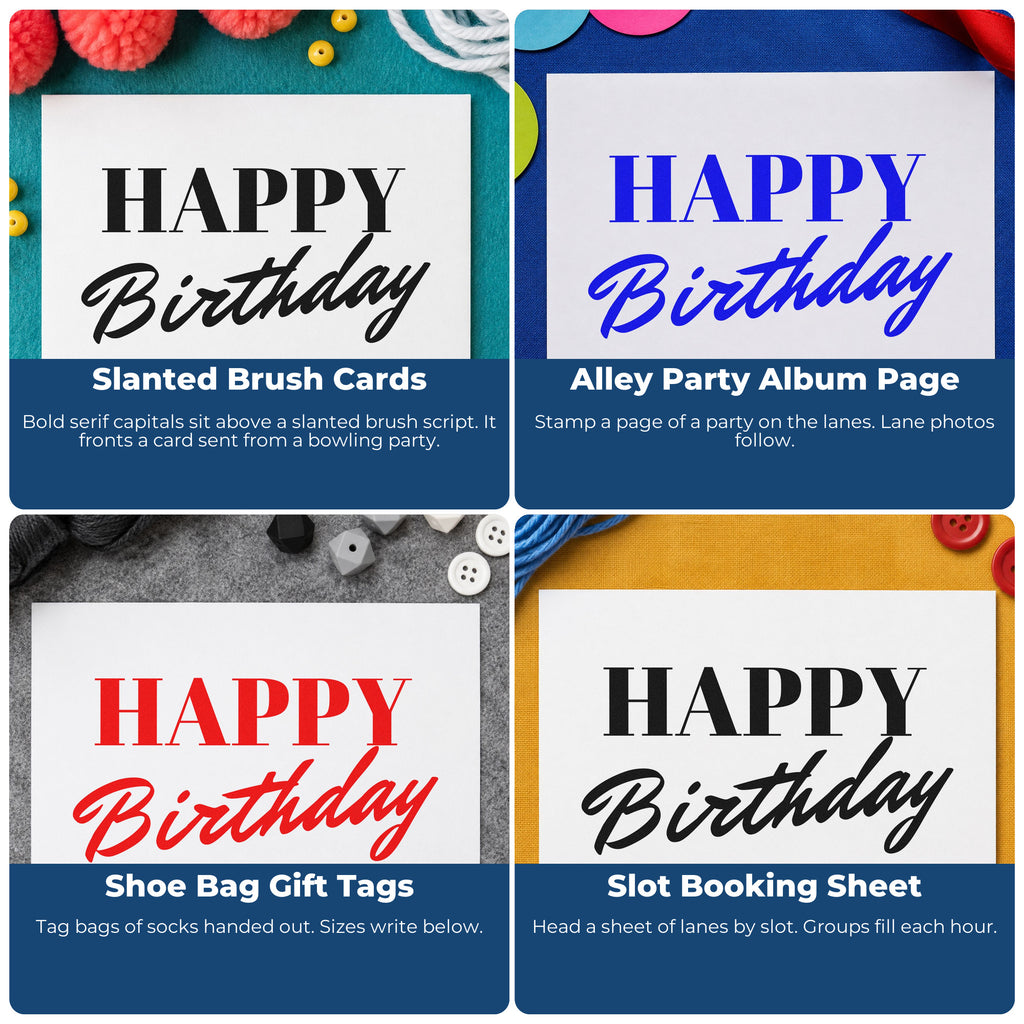 HAPPY
Birthday

Slanted Brush Cards

Bold serif capitals sit above a slanted brush script. It fronts a card sent from a bowling party.

HAPPY
Birthday

Alley Party Album Page

Stamp a page of a party on the lanes. Lane photos follow.

HAPPY
Birthday

Shoe Bag Gift Tags

Tag bags of socks handed out. Sizes write below.

HAPPY
Birthday

Slot Booking Sheet

Head a sheet of lanes by slot. Groups fill each hour.