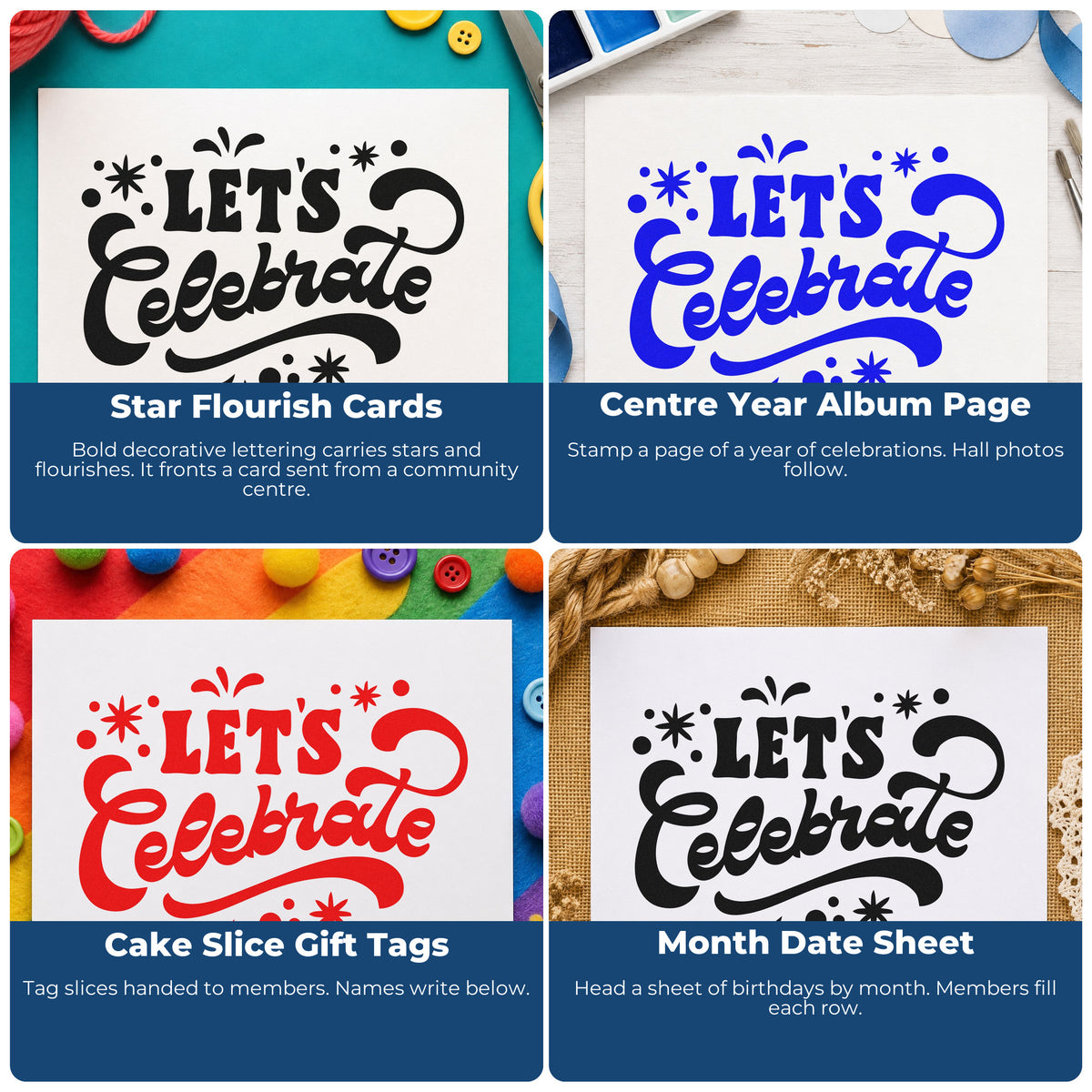 LET'S Celebrate

Star Flourish Cards

Bold decorative lettering carries stars and flourishes. It fronts a card sent from a community centre.

LET'S Celebrate

Centre Year Album Page

Stamp a page of a year of celebrations. Hall photos follow.

LET'S Celebrate

Cake Slice Gift Tags

Tag slices handed to members. Names write below.

LET'S Celebrate

Month Date Sheet

Head a sheet of birthdays by month. Members fill each row.