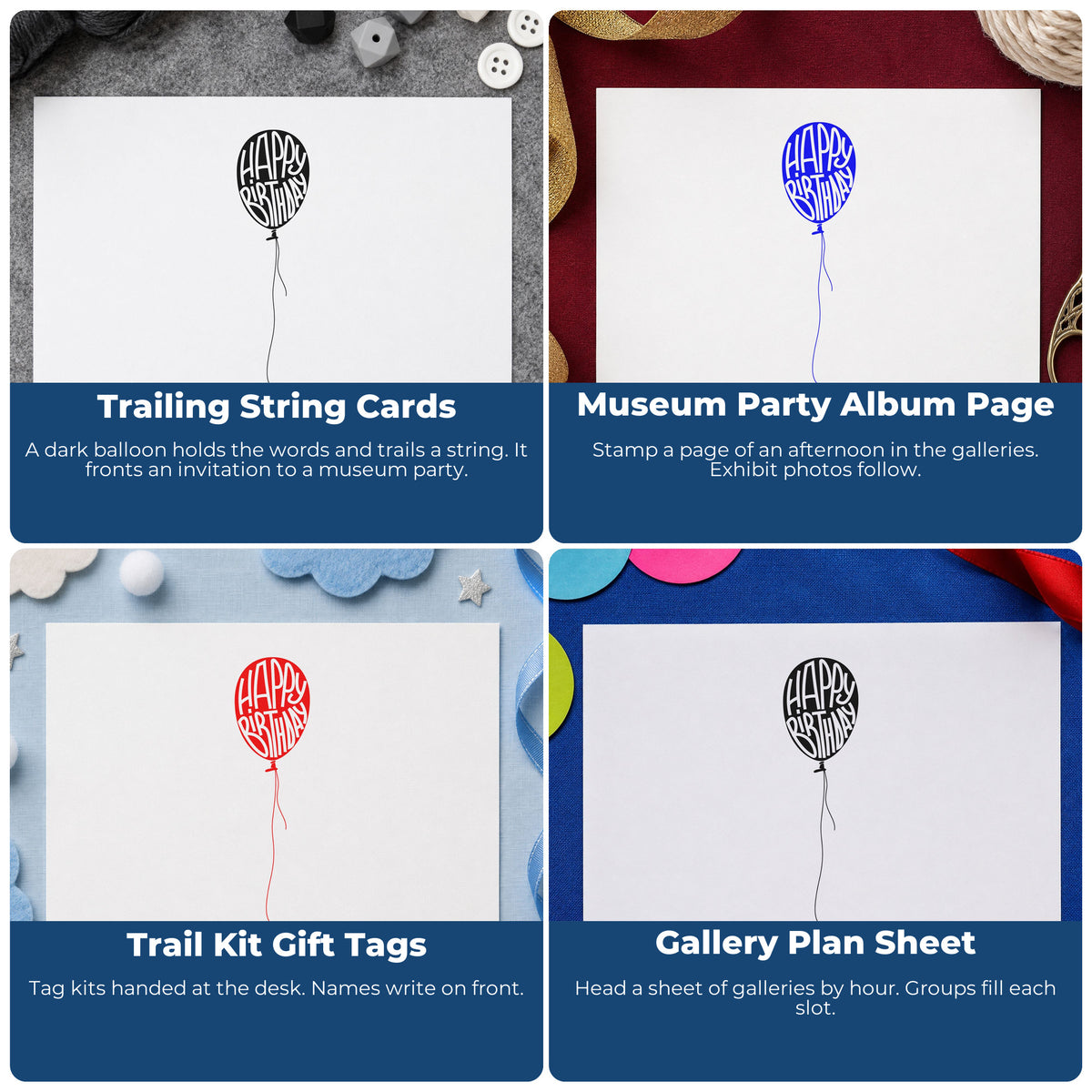 HAPPY BIRTHDAY

Trailing String Cards

A dark balloon holds the words and trails a string. It fronts an invitation to a museum party.

HAPPY BIRTHDAY

Museum Party Album Page

Stamp a page of an afternoon in the galleries. Exhibit photos follow.

HAPPY BIRTHDAY

Trail Kit Gift Tags

Tag kits handed at the desk. Names write on front.

HAPPY BIRTHDAY

Gallery Plan Sheet

Head a sheet of galleries by hour. Groups fill each slot.