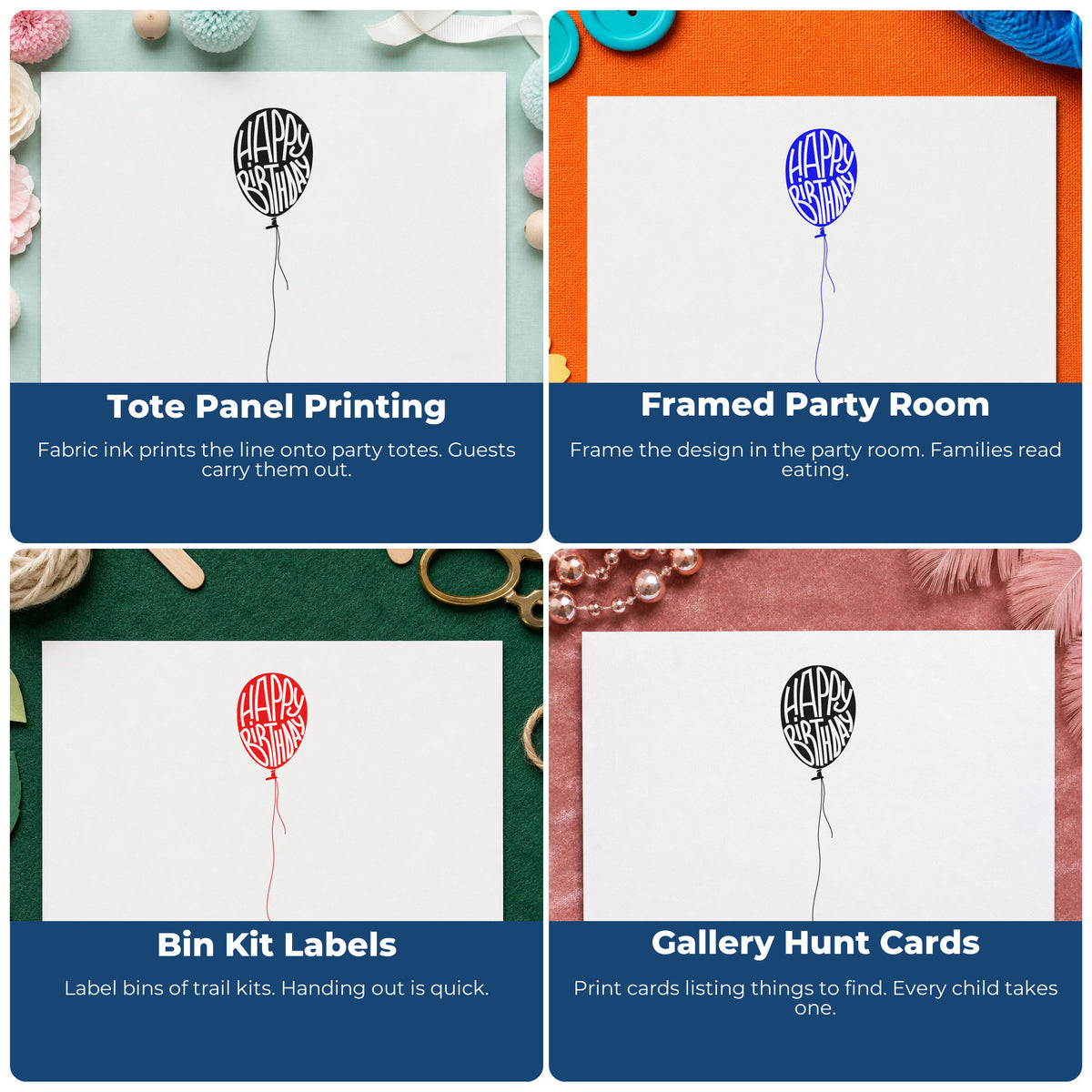 HAPPY BIRTHDAY

Tote Panel Printing

Fabric ink prints the line onto party totes. Guests carry them out.

HAPPY BIRTHDAY

Framed Party Room

Frame the design in the party room. Families read eating.

HAPPY BIRTHDAY

Bin Kit Labels

Label bins of trail kits. Handing out is quick.

HAPPY BIRTHDAY

Gallery Hunt Cards

Print cards listing things to find. Every child takes one.