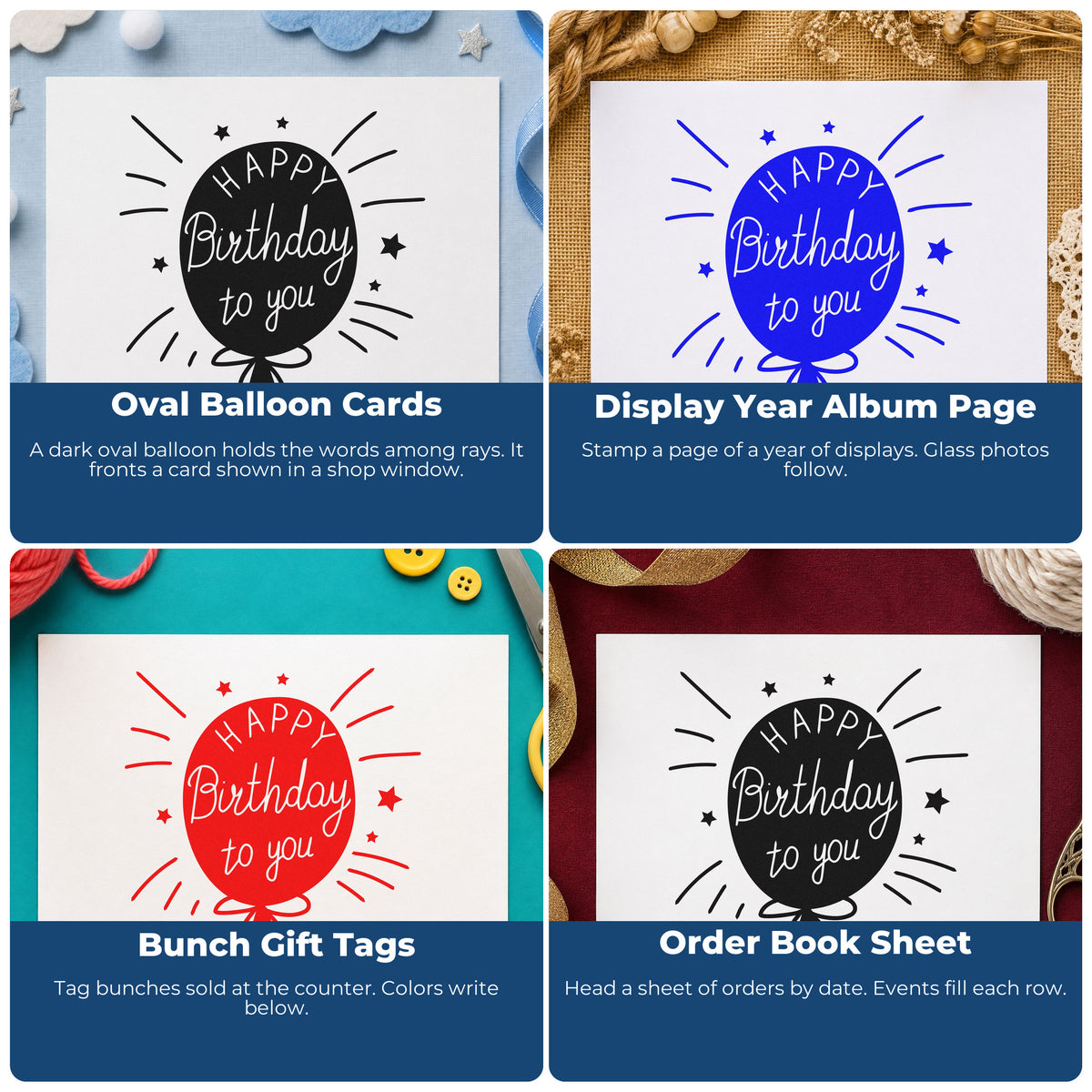 HAPPY
Birthday
to you

Oval Balloon Cards

A dark oval balloon holds the words among rays. It fronts a card shown in a shop window.

HAPPY
Birthday
to you

Display Year Album Page

Stamp a page of a year of displays. Glass photos follow.

HAPPY
Birthday
to you

Bunch Gift Tags

Tag bunches sold at the counter. Colors write below.

HAPPY
Birthday
to you

Order Book Sheet

Head a sheet of orders by date. Events fill each row.