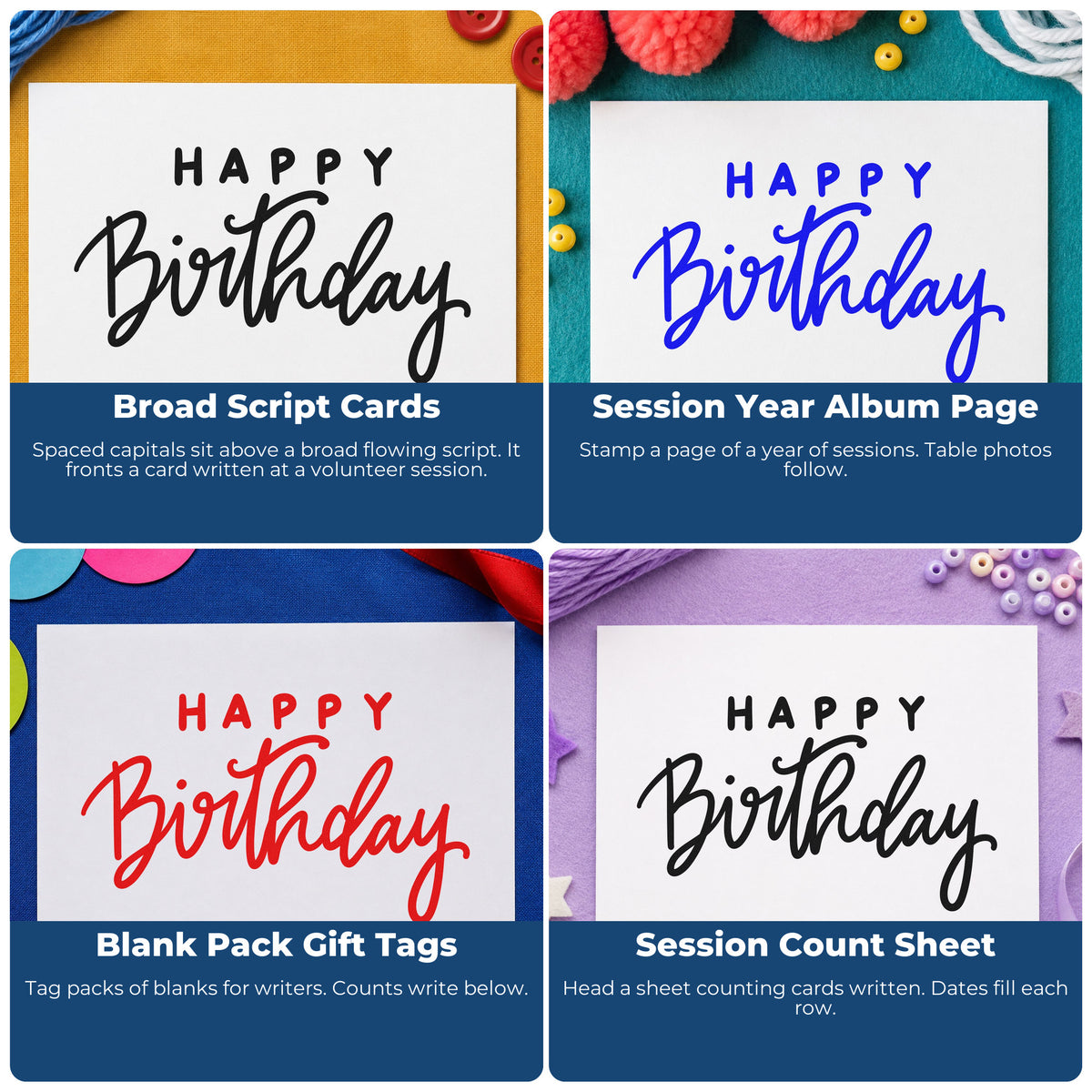 HAPPY
Birthday

Broad Script Cards

Spaced capitals sit above a broad flowing script. It fronts a card written at a volunteer session.

HAPPY
Birthday

Session Year Album Page

Stamp a page of a year of sessions. Table photos follow.

HAPPY
Birthday

Blank Pack Gift Tags

Tag packs of blanks for writers. Counts write below.

HAPPY
Birthday

Session Count Sheet

Head a sheet counting cards written. Dates fill each row.