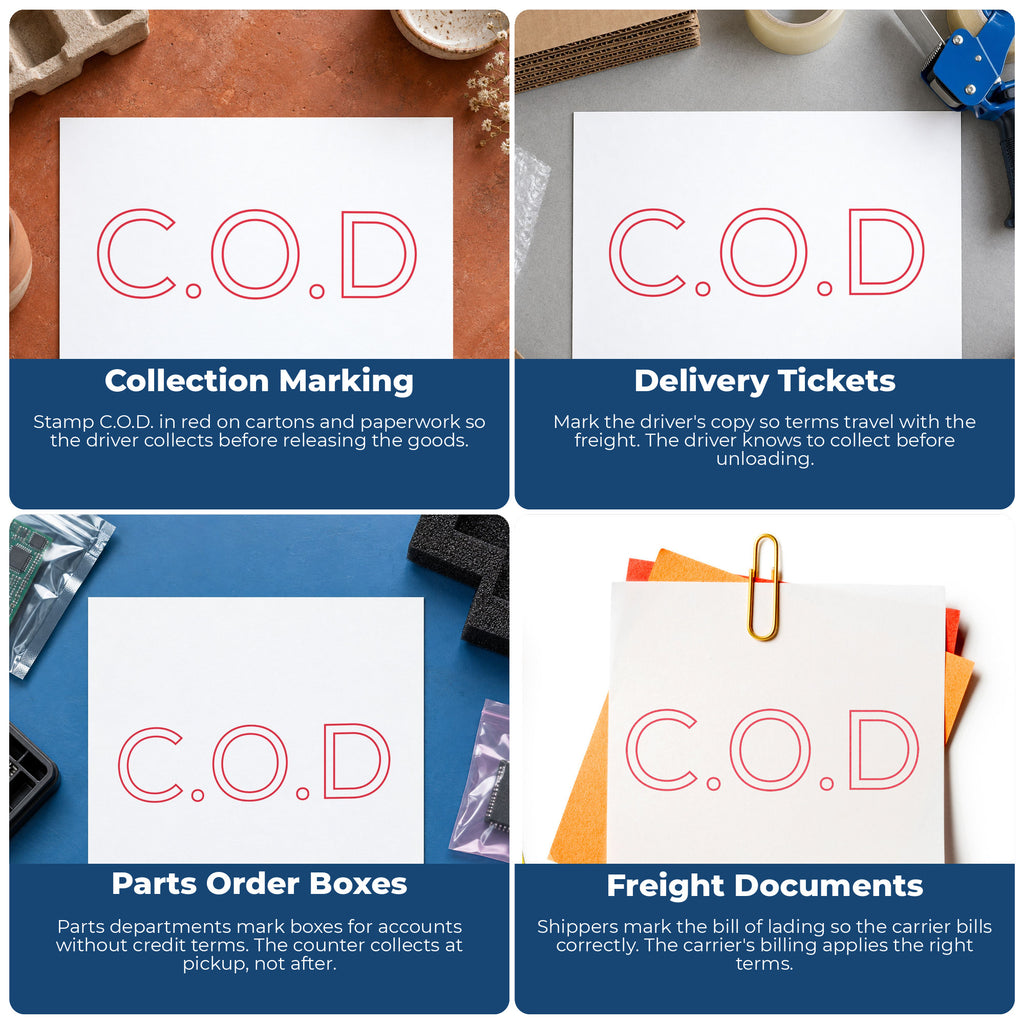 C.O.D

Collection Marking

Stamp C.O.D. in red on cartons and paperwork so the driver collects before releasing the goods.

C.O.D

Delivery Tickets

Mark the driver's copy so terms travel with the freight. The driver knows to collect before unloading.

C.O.D

Parts Order Boxes

Parts departments mark boxes for accounts without credit terms. The counter collects at pickup, not after.

C.O.D

Freight Documents

Shippers mark the bill of lading so the carrier bills correctly. The carrier's billing applies the right terms.