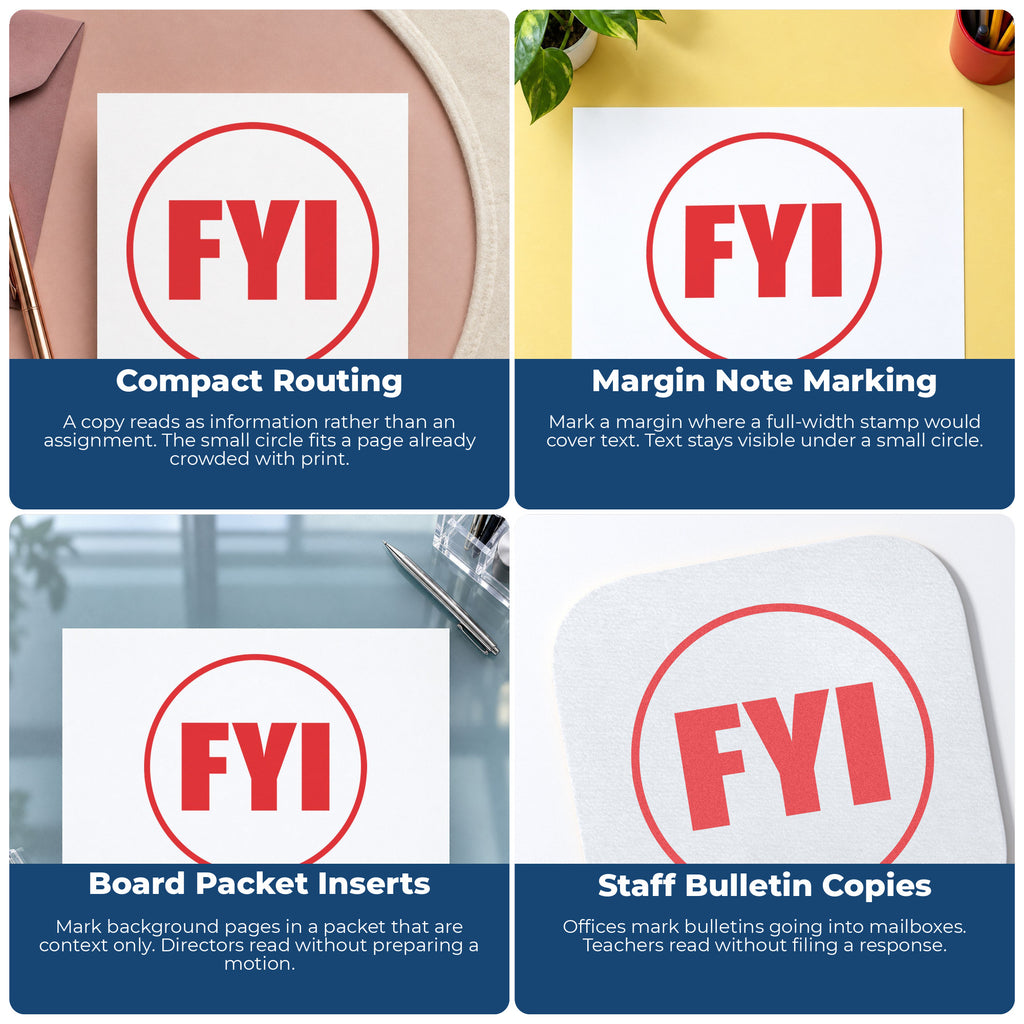 FYI

Compact Routing

A copy reads as information rather than an assignment. The small circle fits a page already crowded with print.

FYI

Margin Note Marking

Mark a margin where a full-width stamp would cover text. Text stays visible under a small circle.

FYI

Board Packet Inserts

Mark background pages in a packet that are context only. Directors read without preparing a motion.

FYI

Staff Bulletin Copies

Offices mark bulletins going into mailboxes. Teachers read without filing a response.