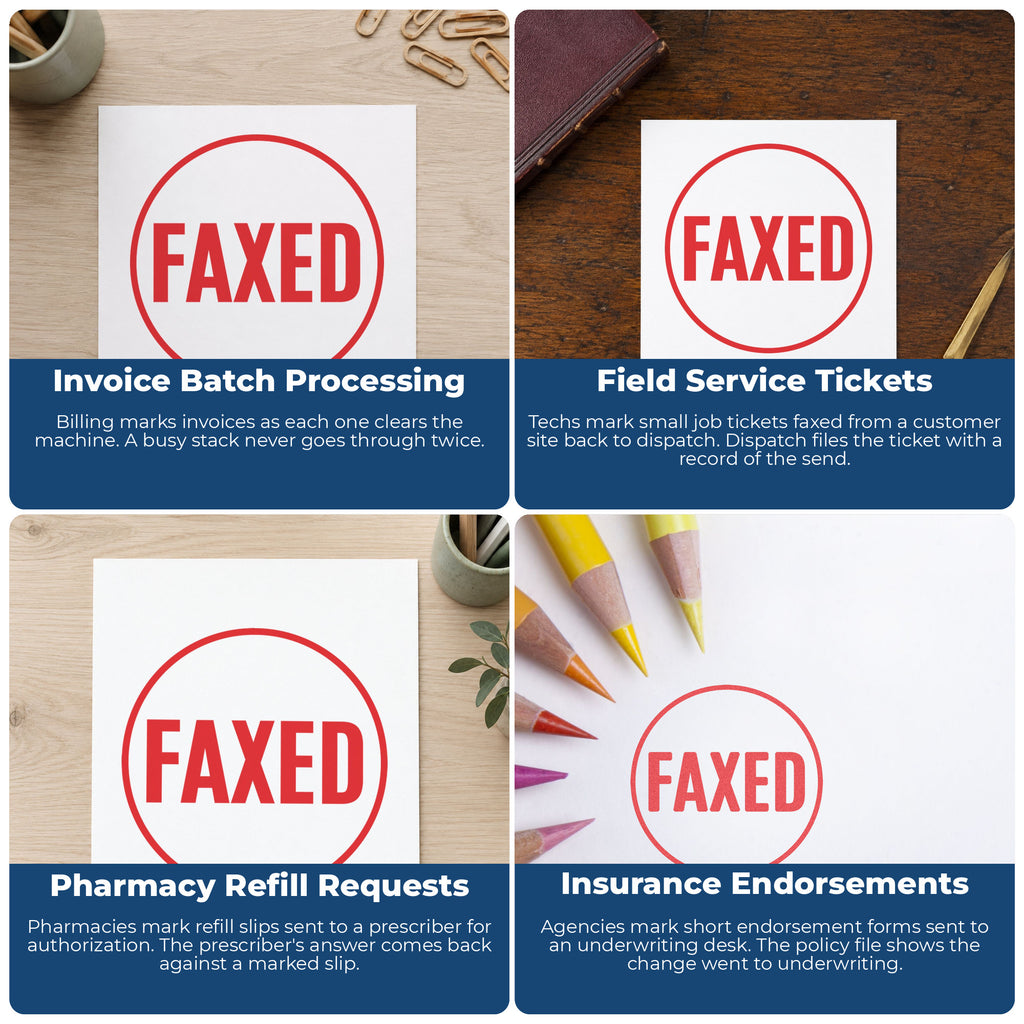 FAXED

Invoice Batch Processing

Billing marks invoices as each one clears the machine. A busy stack never goes through twice.

FAXED

Field Service Tickets

Techs mark small job tickets faxed from a customer site back to dispatch. Dispatch files the ticket with a record of the send.

FAXED

Pharmacy Refill Requests

Pharmacies mark refill slips sent to a prescriber for authorization. The prescriber's answer comes back against a marked slip.

FAXED

Insurance Endorsements

Agencies mark short endorsement forms sent to an underwriting desk. The policy file shows the change went to underwriting.