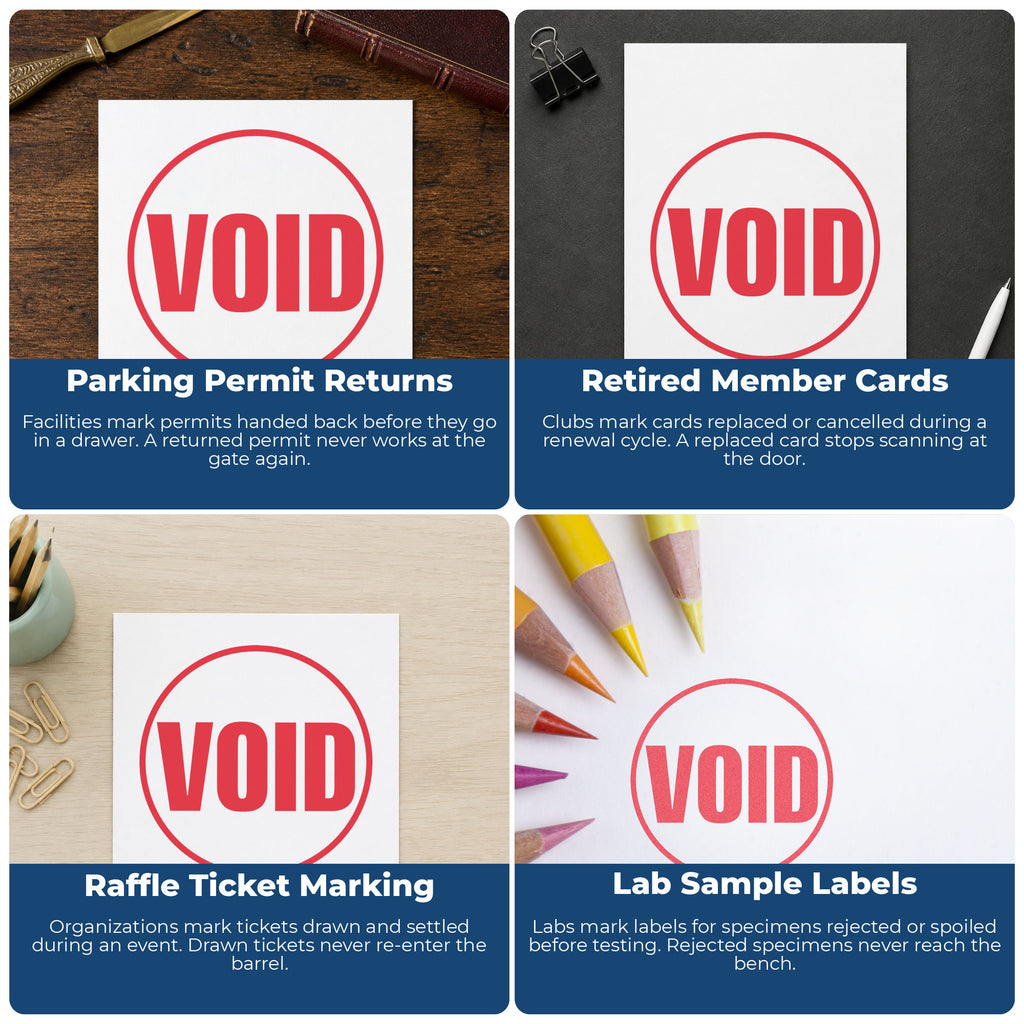 VOID

Parking Permit Returns

Facilities mark permits handed back before they go in a drawer. A returned permit never works at the gate again.

VOID

Retired Member Cards

Clubs mark cards replaced or cancelled during a renewal cycle. A replaced card stops scanning at the door.

VOID

Raffle Ticket Marking

Organizations mark tickets drawn and settled during an event. Drawn tickets never re-enter the barrel.

VOID

Lab Sample Labels

Labs mark labels for specimens rejected or spoiled before testing. Rejected specimens never reach the bench.