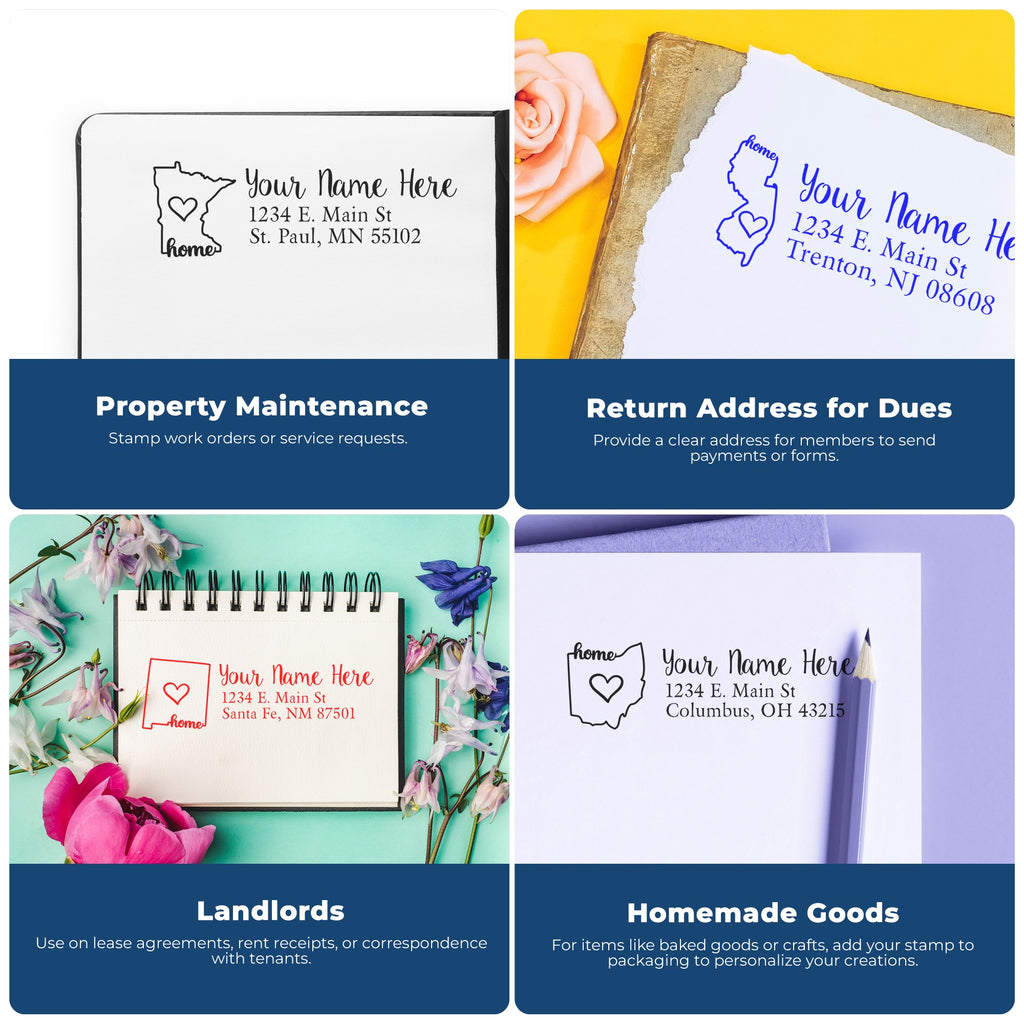 home
Your Name Here
1234 E. Main St
St. Paul, MN 55102

Property Maintenance
Stamp work orders or service requests.

home
Your Name He
1234 E. Main St
Trenton, NJ 08608

Return Address for Dues
Provide a clear address for members to send payments or forms.

home
Your Name Here
1234 E. Main St
Santa Fe, NM 87501

Landlords
Use on lease agreements, rent receipts, or correspondence with tenants.

home
Your Name Here
1234 E. Main St
Columbus, OH 43215

Homemade Goods
For items like baked goods or crafts, add your stamp to packaging to personalize your creations.