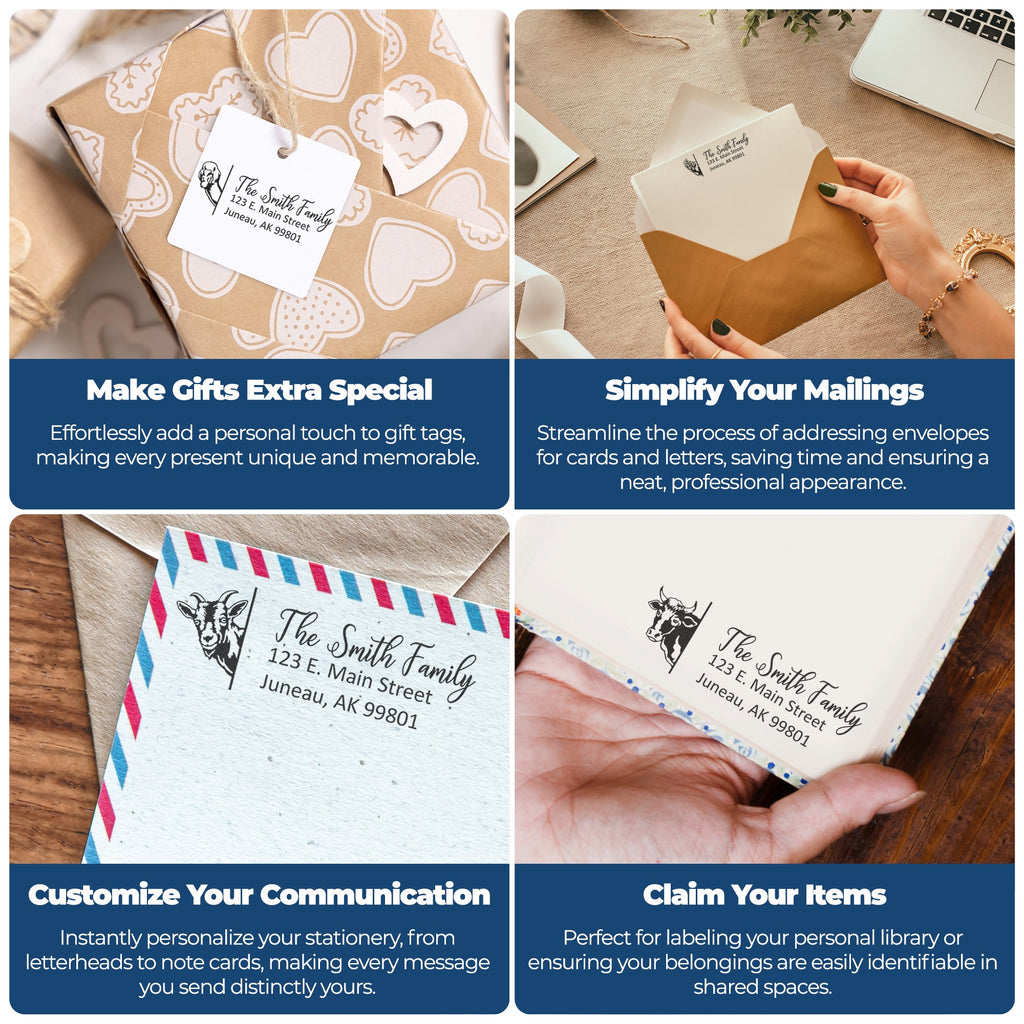 The Smith Family
123 E. Main Street
Juneau, AK 99801

Make Gifts Extra Special

Effortlessly add a personal touch to gift tags, making every present unique and memorable.

The Smith Family
123 E. Main Street
Juneau, AK 99801

Simplify Your Mailings

Streamline the process of addressing envelopes for cards and letters, saving time and ensuring a neat, professional appearance.

The Smith Family
123 E. Main Street
Juneau, AK 99801

Customize Your Communication

Instantly personalize your stationery, from letterheads to note cards, making every message you send distinctly yours.

The Smith Family
123 E. Main Street
Juneau, AK 99801

Claim Your Items

Perfect for labeling your personal library or ensuring your belongings are easily identifiable in shared spaces.