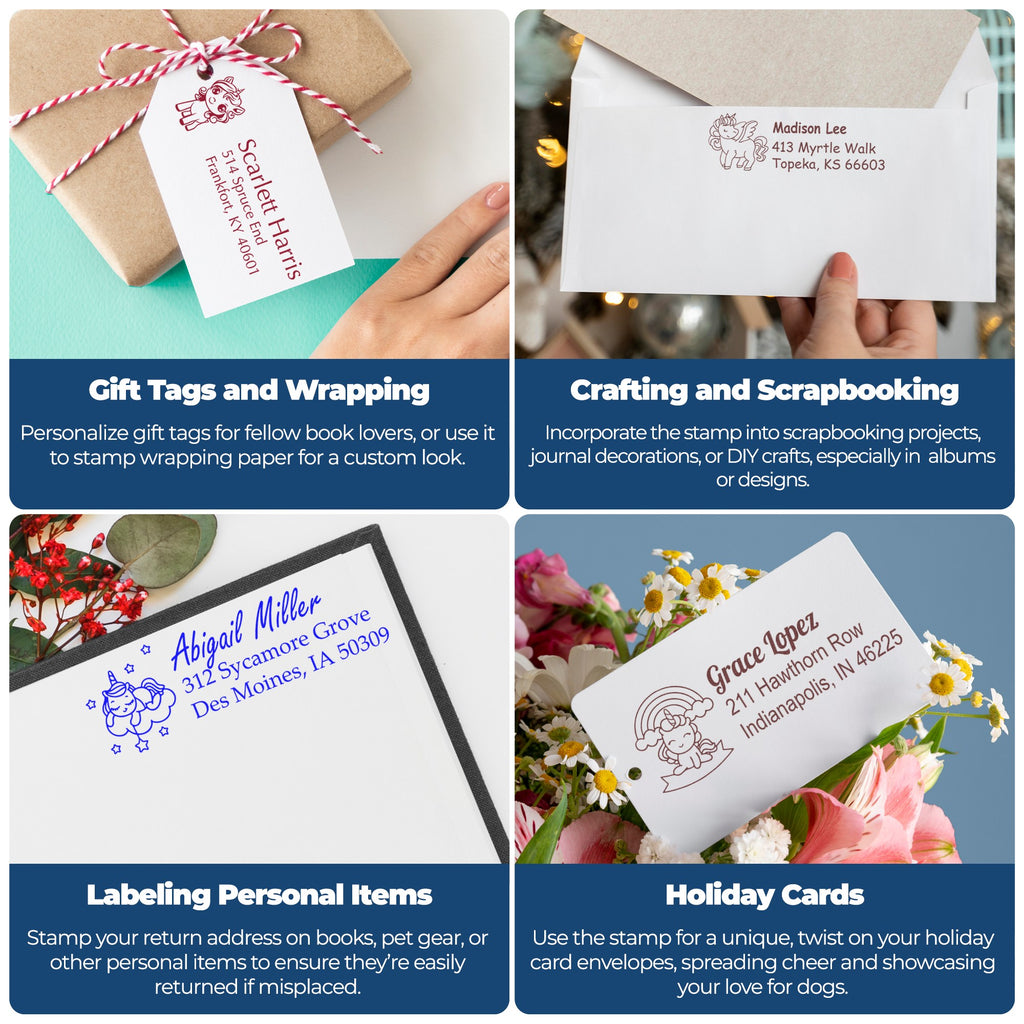 Scarlett Harris
514 Spruce End
Frankfort, KY 40601

Gift Tags and Wrapping

Personalize gift tags for fellow book lovers, or use it to stamp wrapping paper for a custom look.

Madison Lee
413 Myrtle Walk
Topeka, KS 66603

Crafting and Scrapbooking

Incorporate the stamp into scrapbooking projects, journal decorations, or DIY crafts, especially in albums or designs.

Abigail Miller
312 Sycamore Grove
Des Moines, IA 50309

Labeling Personal Items

Stamp your return address on books, pet gear, or other personal items to ensure they're easily returned if misplaced.

Grace Lopez
211 Hawthorn Row
Indianapolis, IN 46225

Holiday Cards

Use the stamp for a unique, twist on your holiday card envelopes, spreading cheer and showcasing your love for dogs.