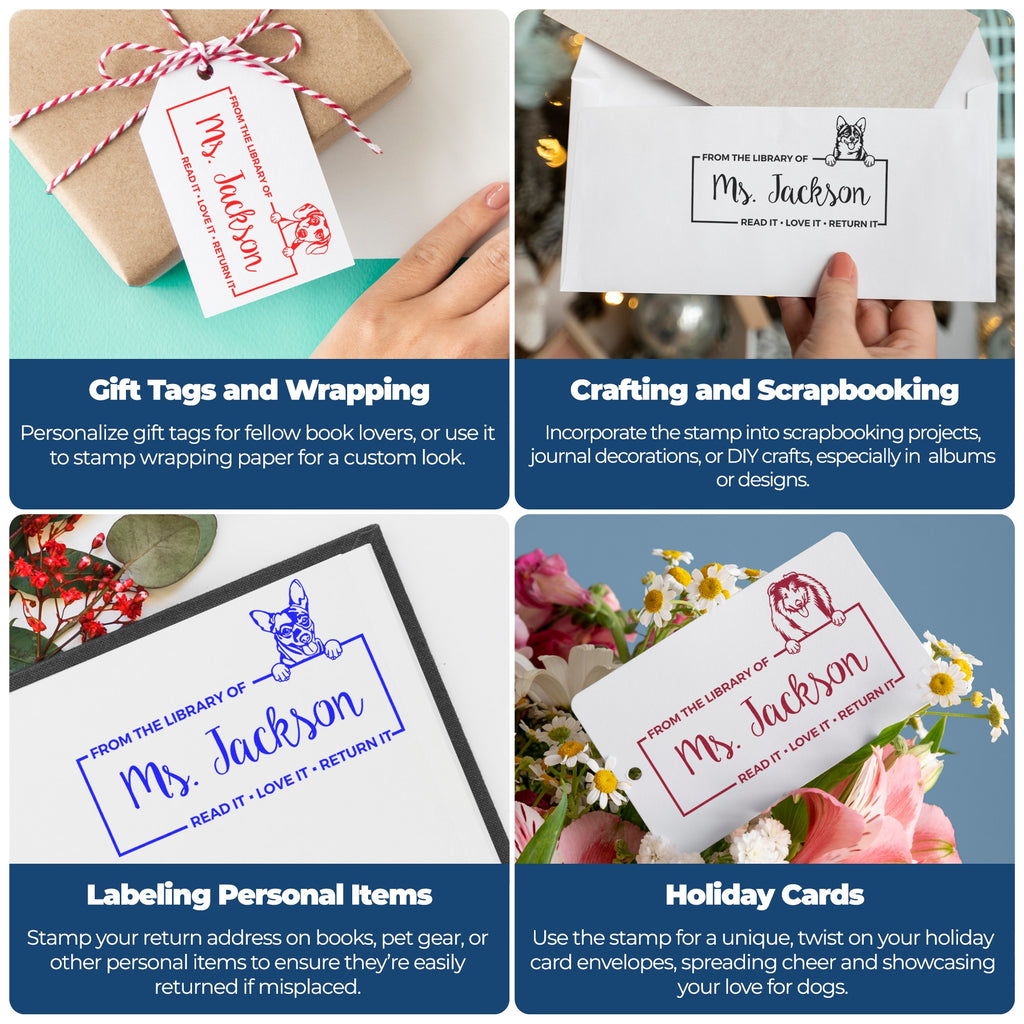 FROM THE LIBRARY OF
Ms. Jackson
READ IT • LOVE IT • RETURN IT

Gift Tags and Wrapping

Personalize gift tags for fellow book lovers, or use it to stamp wrapping paper for a custom look.

FROM THE LIBRARY OF
Ms. Jackson
READ IT • LOVE IT • RETURN IT

Crafting and Scrapbooking

Incorporate the stamp into scrapbooking projects, journal decorations, or DIY crafts, especially in albums or designs.

FROM THE LIBRARY OF
Ms. Jackson
READ IT • LOVE IT • RETURN IT

Labeling Personal Items

Stamp your return address on books, pet gear, or other personal items to ensure they're easily returned if misplaced.

FROM THE LIBRARY OF
Ms. Jackson
READ IT • LOVE IT • RETURN IT

Holiday Cards

Use the stamp for a unique, twist on your holiday card envelopes, spreading cheer and showcasing your love for dogs.