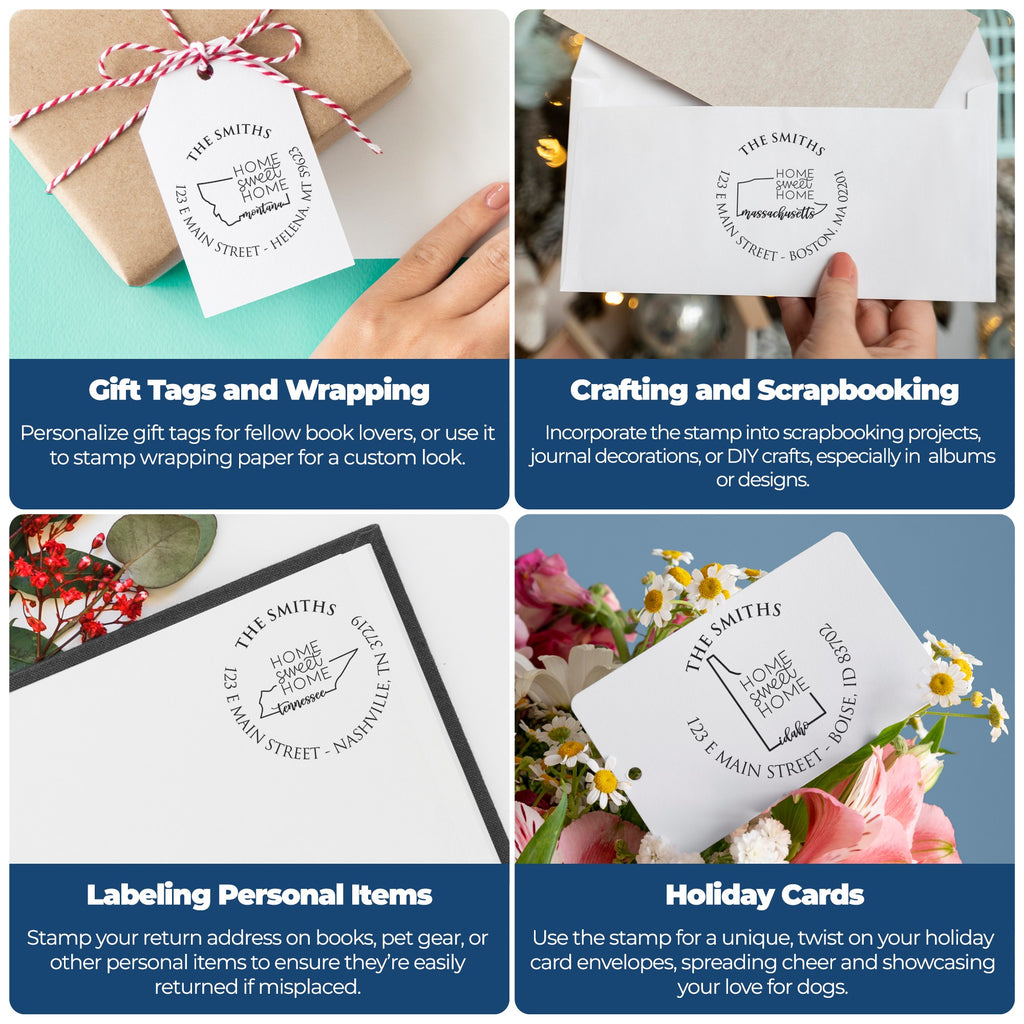 THE SMITHS
HOME sweet HOME
montana
123 E MAIN STREET - HELENA, MT 59623

Gift Tags and Wrapping

Personalize gift tags for fellow book lovers, or use it to stamp wrapping paper for a custom look.

THE SMITHS
HOME sweet HOME
massachusetts
123 E MAIN STREET - BOSTON, MA 02201

Crafting and Scrapbooking

Incorporate the stamp into scrapbooking projects, journal decorations, or DIY crafts, especially in albums or designs.

THE SMITHS
HOME sweet HOME
tennessee
123 E MAIN STREET - NASHVILLE, TN 37219

Labeling Personal Items

Stamp your return address on books, pet gear, or other personal items to ensure they're easily returned if misplaced.

THE SMITHS
HOME sweet HOME
idaho
123 E MAIN STREET - BOISE, ID 83702

Holiday Cards

Use the stamp for a unique, twist on your holiday card envelopes, spreading cheer and showcasing your love for dogs.