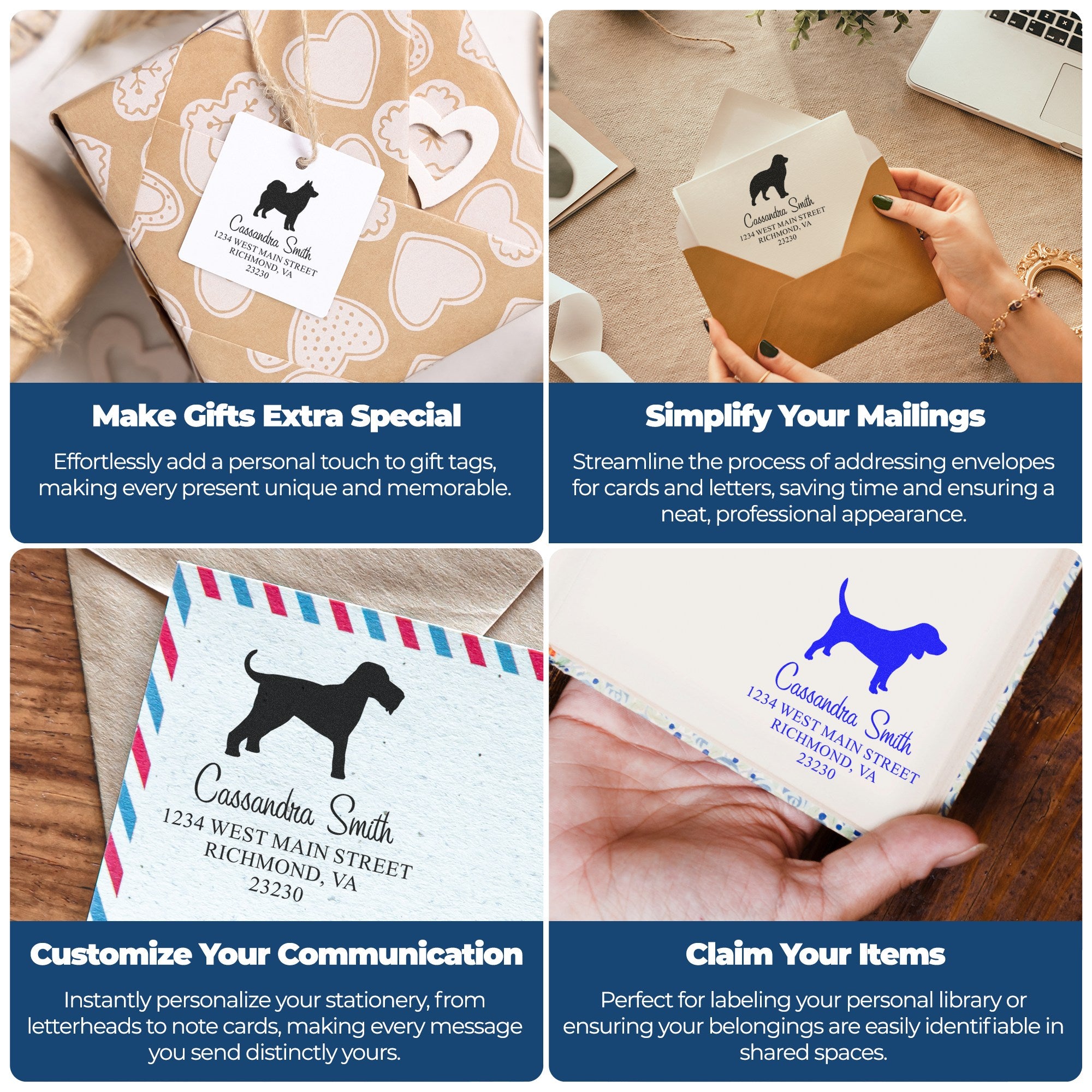 Cassandra Smith
1234 WEST MAIN STREET
RICHMOND, VA
23230

Make Gifts Extra Special

Effortlessly add a personal touch to gift tags, making every present unique and memorable.

Cassandra Smith
1234 WEST MAIN STREET
RICHMOND, VA
23230

Simplify Your Mailings

Streamline the process of addressing envelopes for cards and letters, saving time and ensuring a neat, professional appearance.

Cassandra Smith
1234 WEST MAIN STREET
RICHMOND, VA
23230

Customize Your Communication

Instantly personalize your stationery, from letterheads to note cards, making every message you send distinctly yours.

Cassandra Smith
1234 WEST MAIN STREET
RICHMOND, VA
23230

Claim Your Items

Perfect for labeling your personal library or ensuring your belongings are easily identifiable in shared spaces.