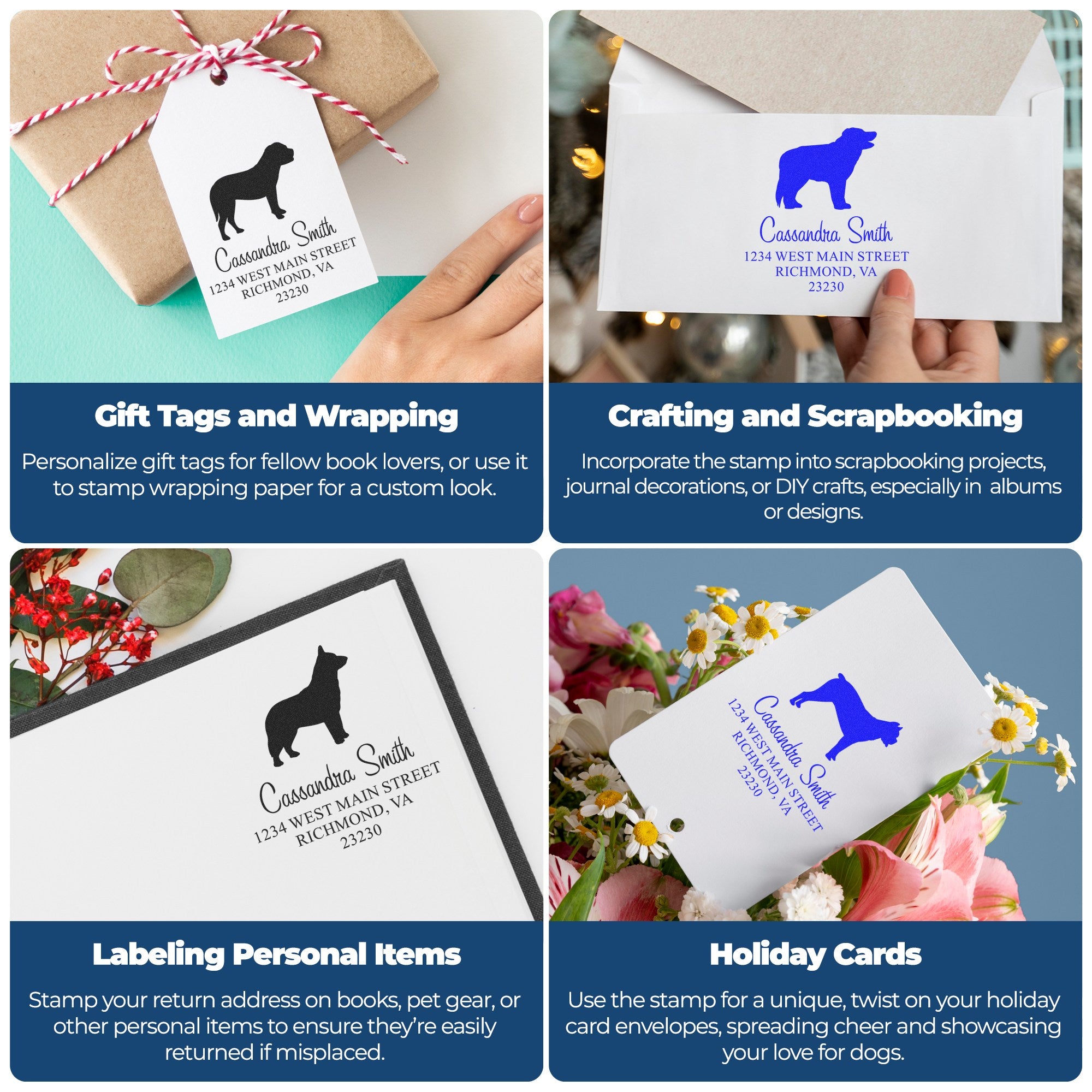 Cassandra Smith
1234 WEST MAIN STREET
RICHMOND, VA
23230

Gift Tags and Wrapping

Personalize gift tags for fellow book lovers, or use it to stamp wrapping paper for a custom look.

Cassandra Smith
1234 WEST MAIN STREET
RICHMOND, VA
23230

Crafting and Scrapbooking

Incorporate the stamp into scrapbooking projects, journal decorations, or DIY crafts, especially in albums or designs.

Cassandra Smith
1234 WEST MAIN STREET
RICHMOND, VA
23230

Labeling Personal Items

Stamp your return address on books, pet gear, or other personal items to ensure they're easily returned if misplaced.

Cassandra Smith
1234 WEST MAIN STREET
RICHMOND, VA
23230

Holiday Cards

Use the stamp for a unique, twist on your holiday card envelopes, spreading cheer and showcasing your love for dogs.