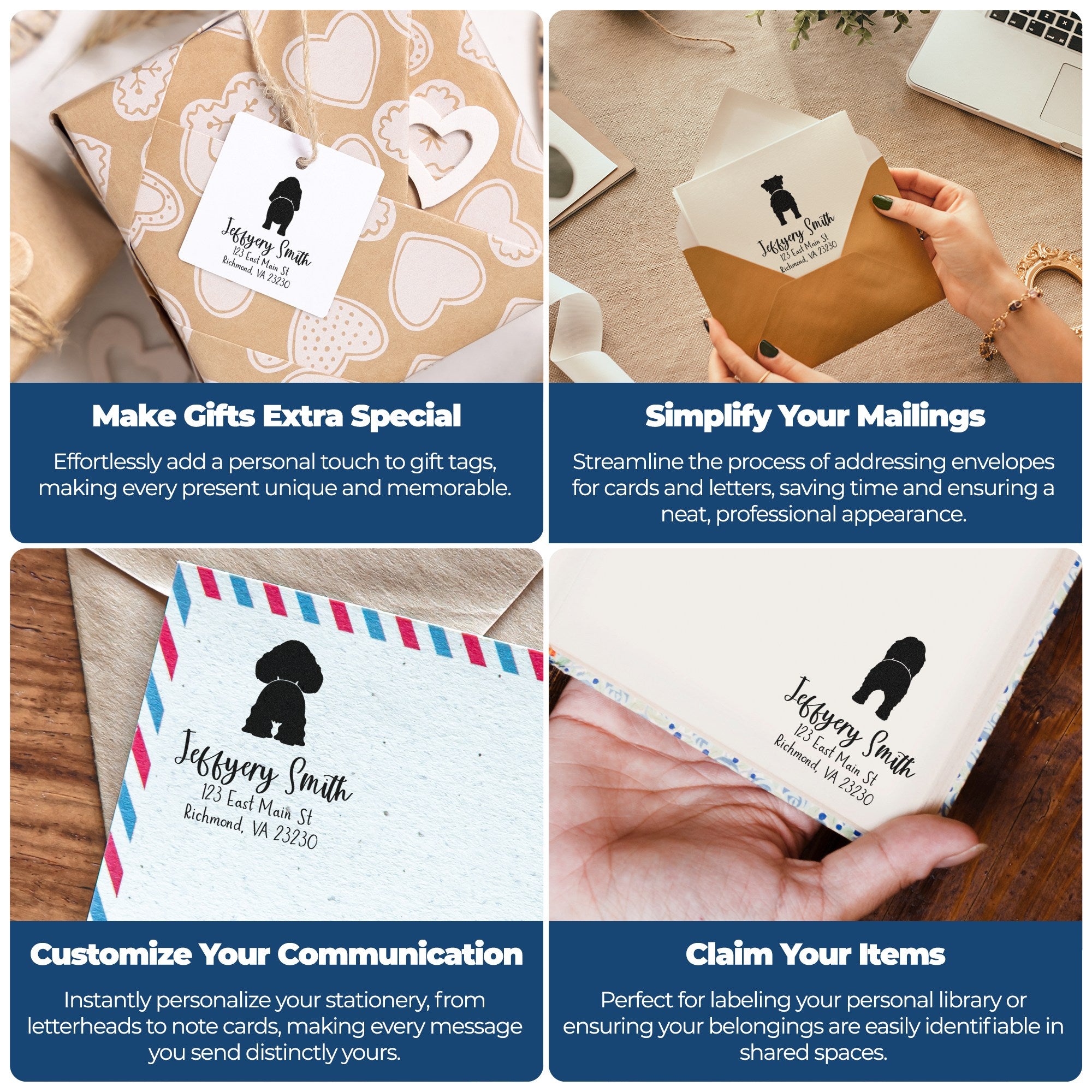 Jeffyery Smith
123 East Main St
Richmond, VA 23230

Make Gifts Extra Special

Effortlessly add a personal touch to gift tags, making every present unique and memorable.

Jeffyery Smith
123 East Main St
Richmond, VA 23230

Simplify Your Mailings

Streamline the process of addressing envelopes for cards and letters, saving time and ensuring a neat, professional appearance.

Jeffyery Smith
123 East Main St
Richmond, VA 23230

Customize Your Communication

Instantly personalize your stationery, from letterheads to note cards, making every message you send distinctly yours.

Jeffyery Smith
123 East Main St
Richmond, VA 23230

Claim Your Items

Perfect for labeling your personal library or ensuring your belongings are easily identifiable in shared spaces.