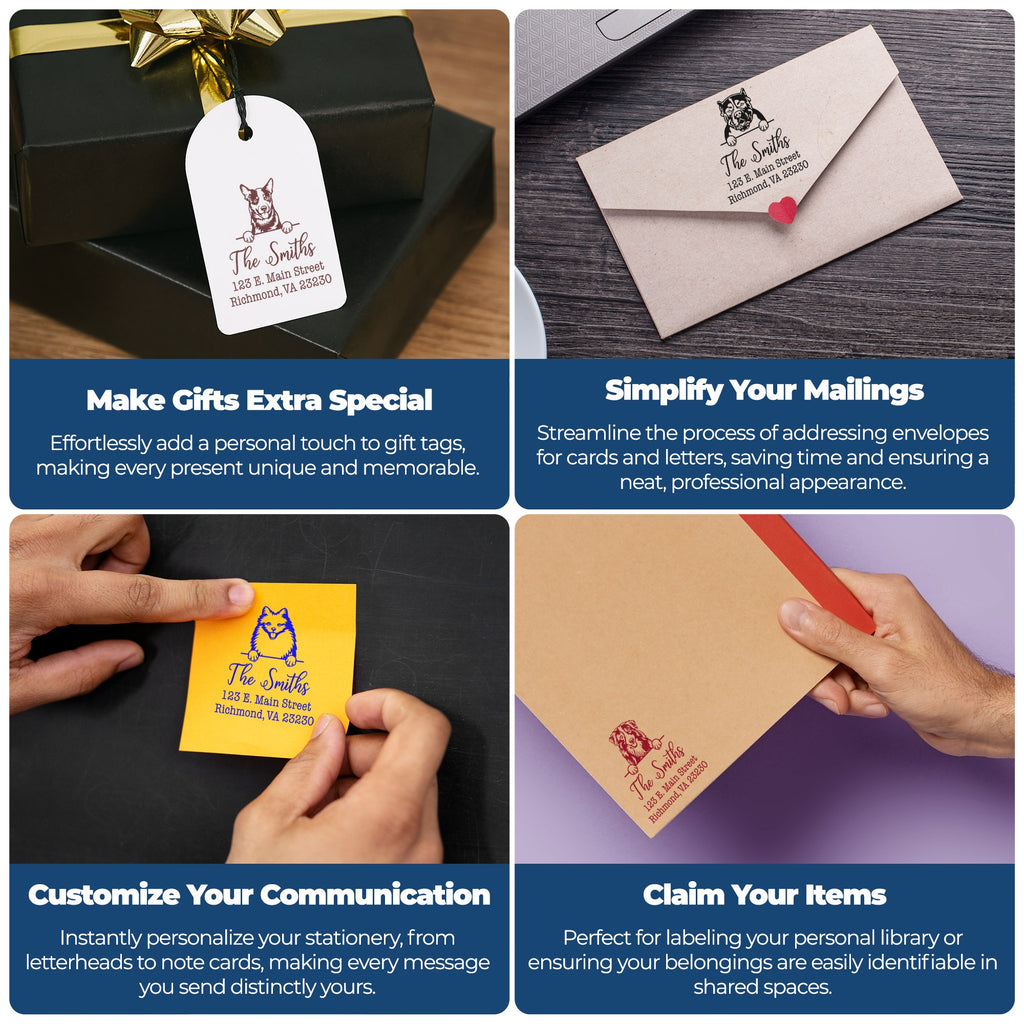 The Smiths
123 E. Main Street
Richmond, VA 23230

Make Gifts Extra Special

Effortlessly add a personal touch to gift tags, making every present unique and memorable.

The Smiths
123 E. Main Street
Richmond, VA 23230

Simplify Your Mailings

Streamline the process of addressing envelopes for cards and letters, saving time and ensuring a neat, professional appearance.

The Smiths
123 E. Main Street
Richmond, VA 23230

Customize Your Communication

Instantly personalize your stationery, from letterheads to note cards, making every message you send distinctly yours.

The Smiths
123 E. Main Street
Richmond, VA 23230

Claim Your Items

Perfect for labeling your personal library or ensuring your belongings are easily identifiable in shared spaces.