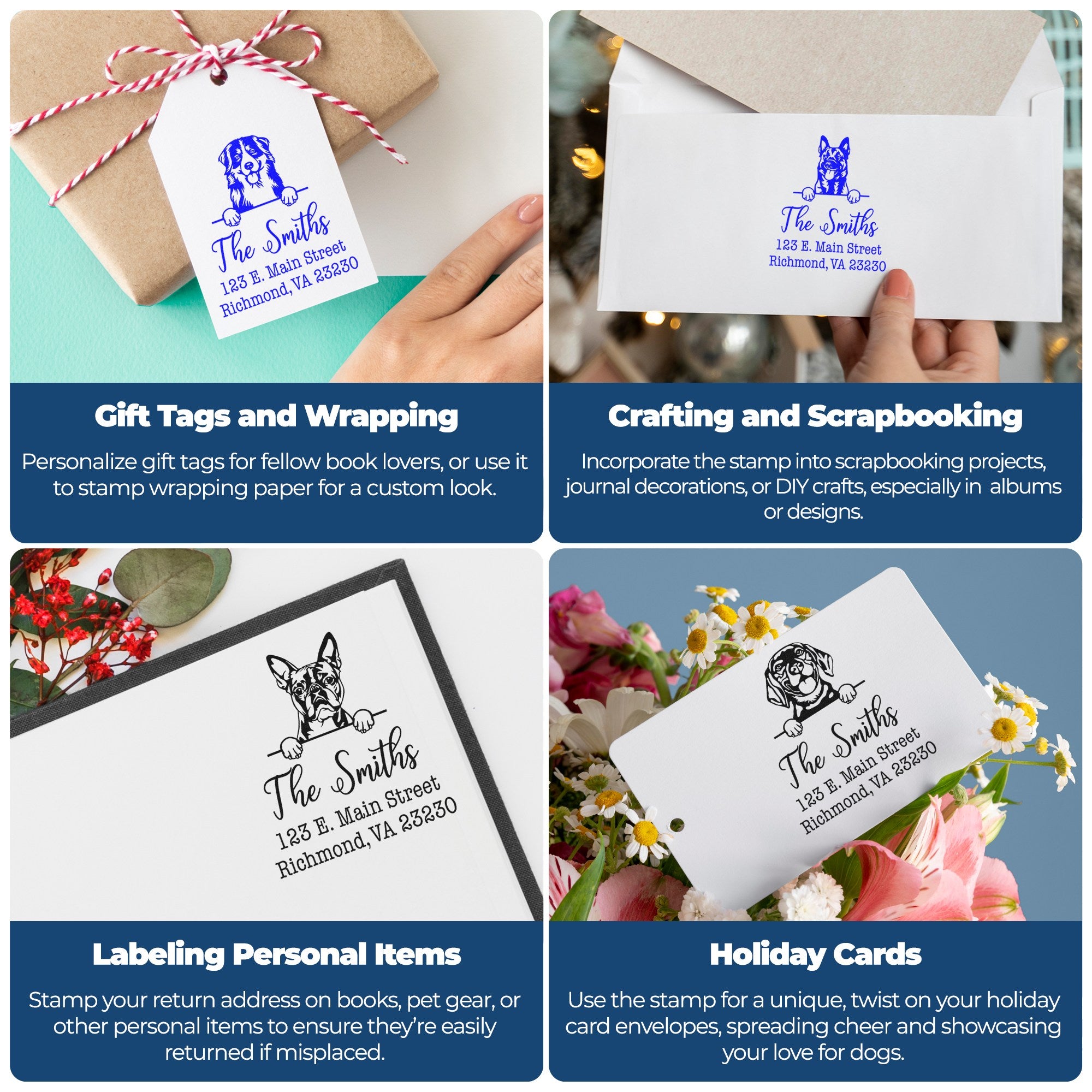 The Smiths
123 E. Main Street
Richmond, VA 23230

Gift Tags and Wrapping

Personalize gift tags for fellow book lovers, or use it to stamp wrapping paper for a custom look.

The Smiths
123 E. Main Street
Richmond, VA 23230

Crafting and Scrapbooking

Incorporate the stamp into scrapbooking projects, journal decorations, or DIY crafts, especially in albums or designs.

The Smiths
123 E. Main Street
Richmond, VA 23230

Labeling Personal Items

Stamp your return address on books, pet gear, or other personal items to ensure they're easily returned if misplaced.

The Smiths
123 E. Main Street
Richmond, VA 23230

Holiday Cards

Use the stamp for a unique, twist on your holiday card envelopes, spreading cheer and showcasing your love for dogs.