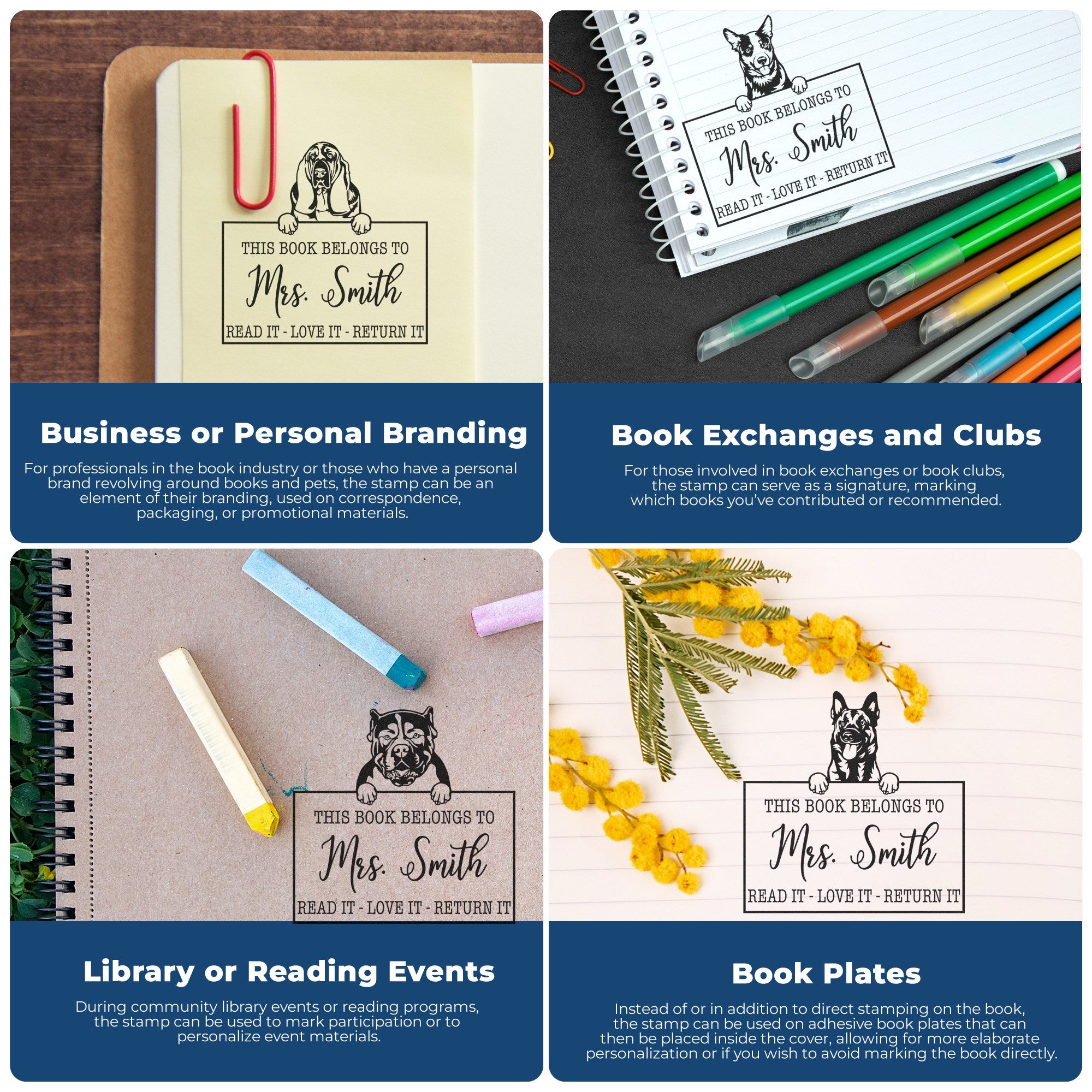 THIS BOOK BELONGS TO
Mrs. Smith
READ IT - LOVE IT - RETURN IT

Business or Personal Branding

For professionals in the book industry or those who have a personal brand revolving around books and pets, the stamp can be an element of their branding, used on correspondence, packaging, or promotional materials.

THIS BOOK BELONGS TO
Mrs. Smith
READ IT - LOVE IT - RETURN IT

Book Exchanges and Clubs

For those involved in book exchanges or book clubs, the stamp can serve as a signature, marking which books you've contributed or recommended.

THIS BOOK BELONGS TO
Mrs. Smith
READ IT - LOVE IT - RETURN IT

Library or Reading Events

During community library events or reading programs, the stamp can be used to mark participation or to personalize event materials.

THIS BOOK BELONGS TO
Mrs. Smith
READ IT - LOVE IT - RETURN IT

Book Plates

Instead of or in addition to direct stamping on the book, the stamp can be used on adhesive book plates that can then be placed inside the cover, allowing for more elaborate personalization or if you wish to avoid marking the book directly.