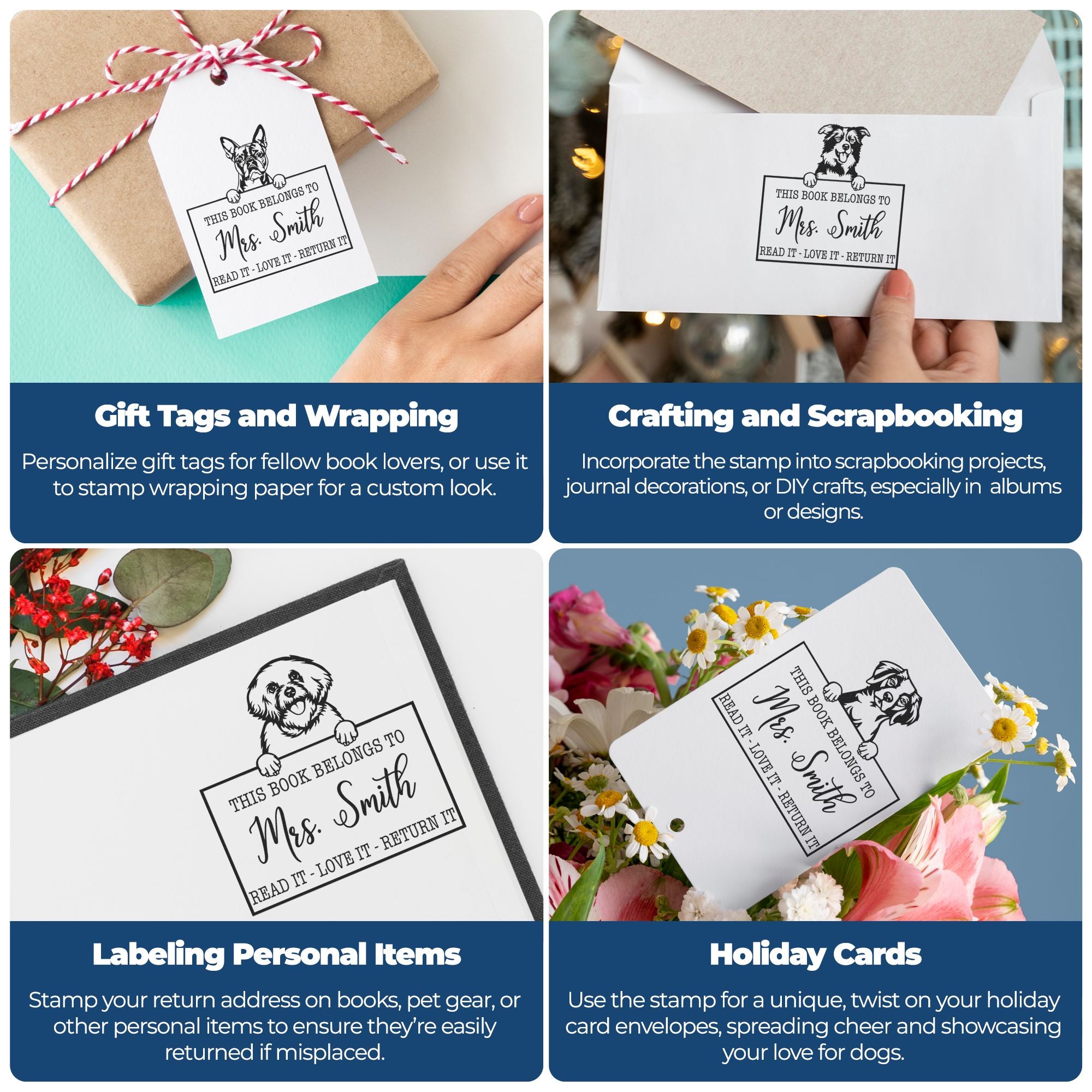 THIS BOOK BELONGS TO
Mrs. Smith
READ IT - LOVE IT - RETURN IT

Gift Tags and Wrapping

Personalize gift tags for fellow book lovers, or use it to stamp wrapping paper for a custom look.

THIS BOOK BELONGS TO
Mrs. Smith
READ IT - LOVE IT - RETURN IT

Crafting and Scrapbooking

Incorporate the stamp into scrapbooking projects, journal decorations, or DIY crafts, especially in albums or designs.

THIS BOOK BELONGS TO
Mrs. Smith
READ IT - LOVE IT - RETURN IT

Labeling Personal Items

Stamp your return address on books, pet gear, or other personal items to ensure they're easily returned if misplaced.

THIS BOOK BELONGS TO
Mrs. Smith
READ IT - LOVE IT - RETURN IT

Holiday Cards

Use the stamp for a unique, twist on your holiday card envelopes, spreading cheer and showcasing your love for dogs.