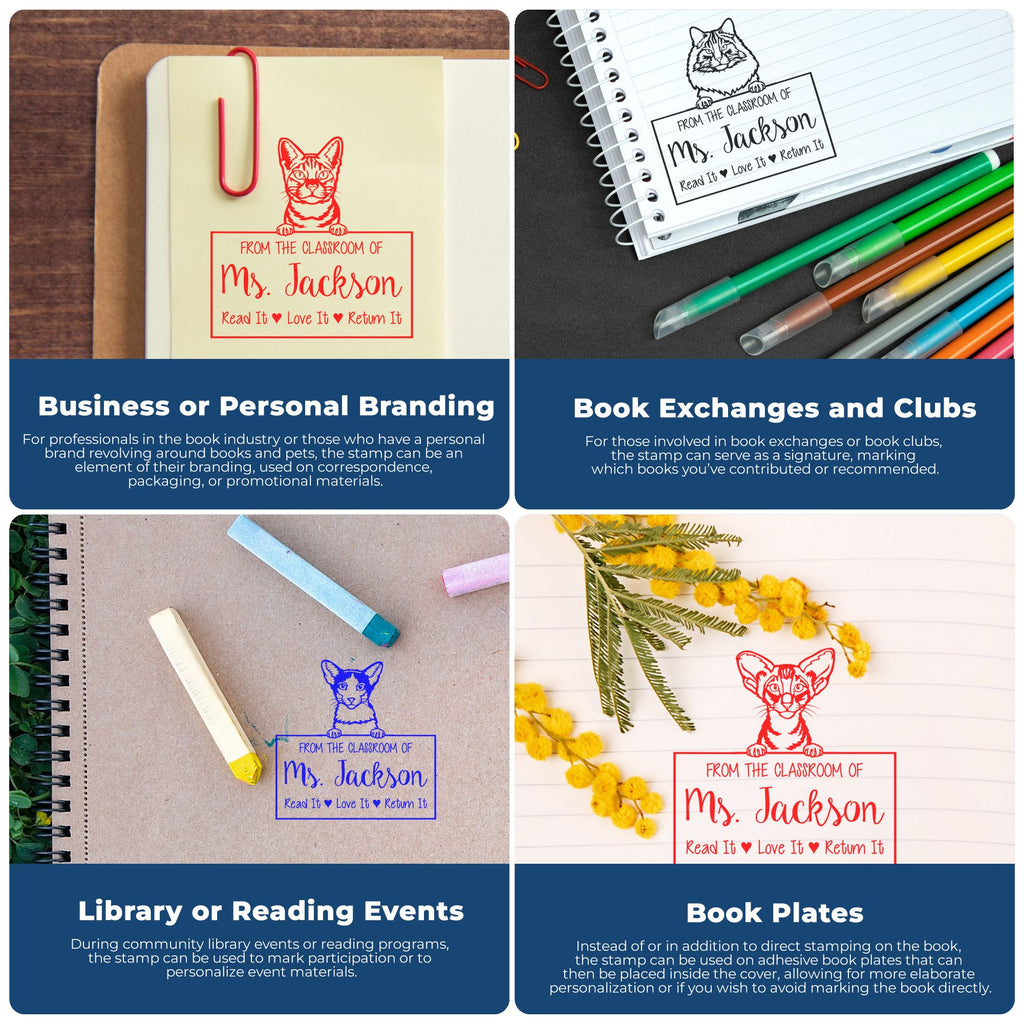 FROM THE CLASSROOM OF
Ms. Jackson
Read It ♥ Love It ♥ Return It

Business or Personal Branding

For professionals in the book industry or those who have a personal brand revolving around books and pets, the stamp can be an element of their branding, used on correspondence, packaging, or promotional materials.

FROM THE CLASSROOM OF
Ms. Jackson
Read It ♥ Love It ♥ Return It

Book Exchanges and Clubs

For those involved in book exchanges or book clubs, the stamp can serve as a signature, marking which books you've contributed or recommended.

FROM THE CLASSROOM OF
Ms. Jackson
Read It ♥ Love It ♥ Return It

Library or Reading Events

During community library events or reading programs, the stamp can be used to mark participation or to personalize event materials.

FROM THE CLASSROOM OF
Ms. Jackson
Read It ♥ Love It ♥ Return It

Book Plates

Instead of or in addition to direct stamping on the book, the stamp can be used on adhesive book plates that can then be placed inside the cover, allowing for more elaborate personalization or if you wish to avoid marking the book directly.