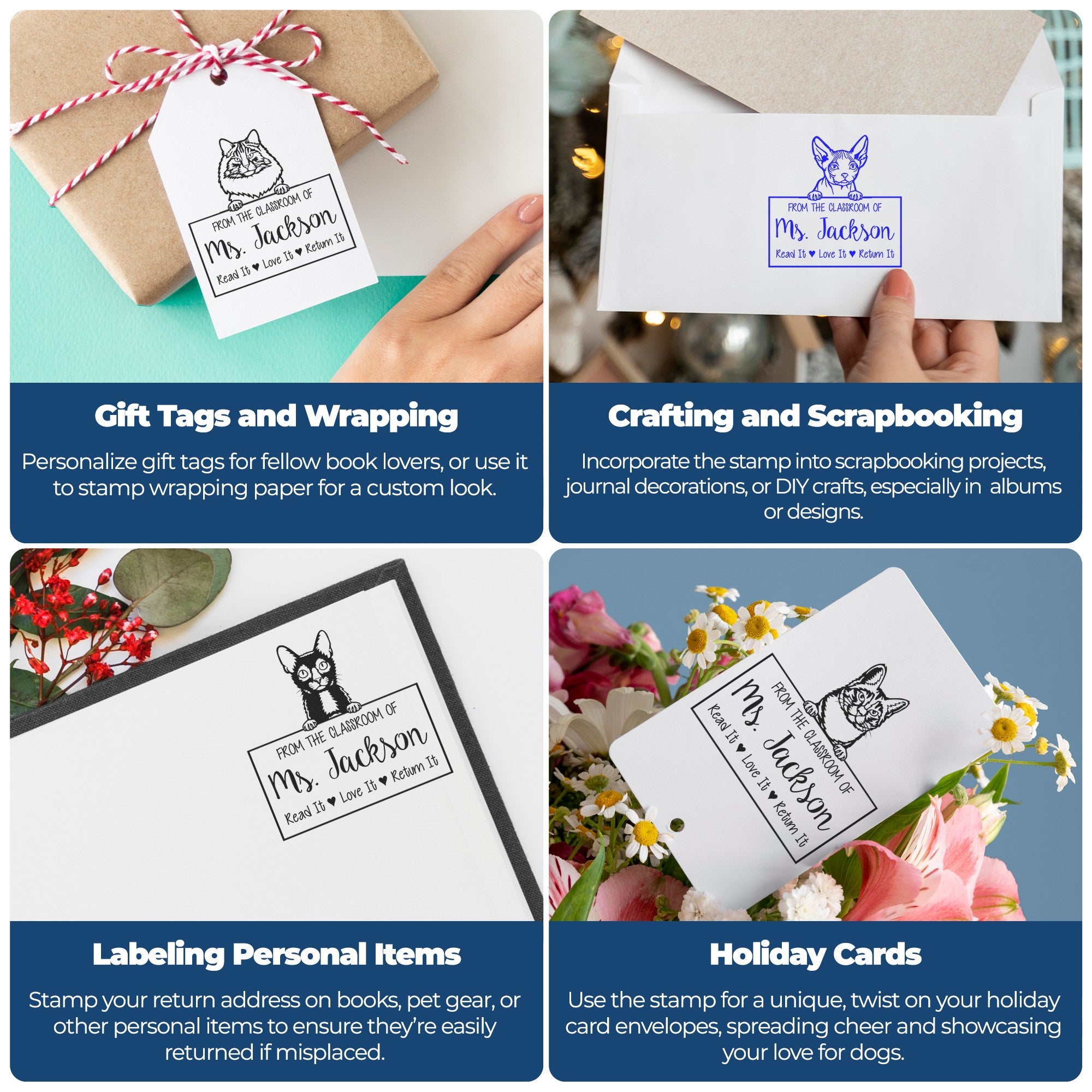 FROM THE CLASSROOM OF
Ms. Jackson
Read It ♥ Love It ♥ Return It

Gift Tags and Wrapping
Personalize gift tags for fellow book lovers, or use it to stamp wrapping paper for a custom look.

FROM THE CLASSROOM OF
Ms. Jackson
Read It ♥ Love It ♥ Return It

Crafting and Scrapbooking
Incorporate the stamp into scrapbooking projects, journal decorations, or DIY crafts, especially in albums or designs.

FROM THE CLASSROOM OF
Ms. Jackson
Read It ♥ Love It ♥ Return It

Labeling Personal Items
Stamp your return address on books, pet gear, or other personal items to ensure they're easily returned if misplaced.

FROM THE CLASSROOM OF
Ms. Jackson
Read It ♥ Love It ♥ Return It

Holiday Cards
Use the stamp for a unique, twist on your holiday card envelopes, spreading cheer and showcasing your love for dogs.