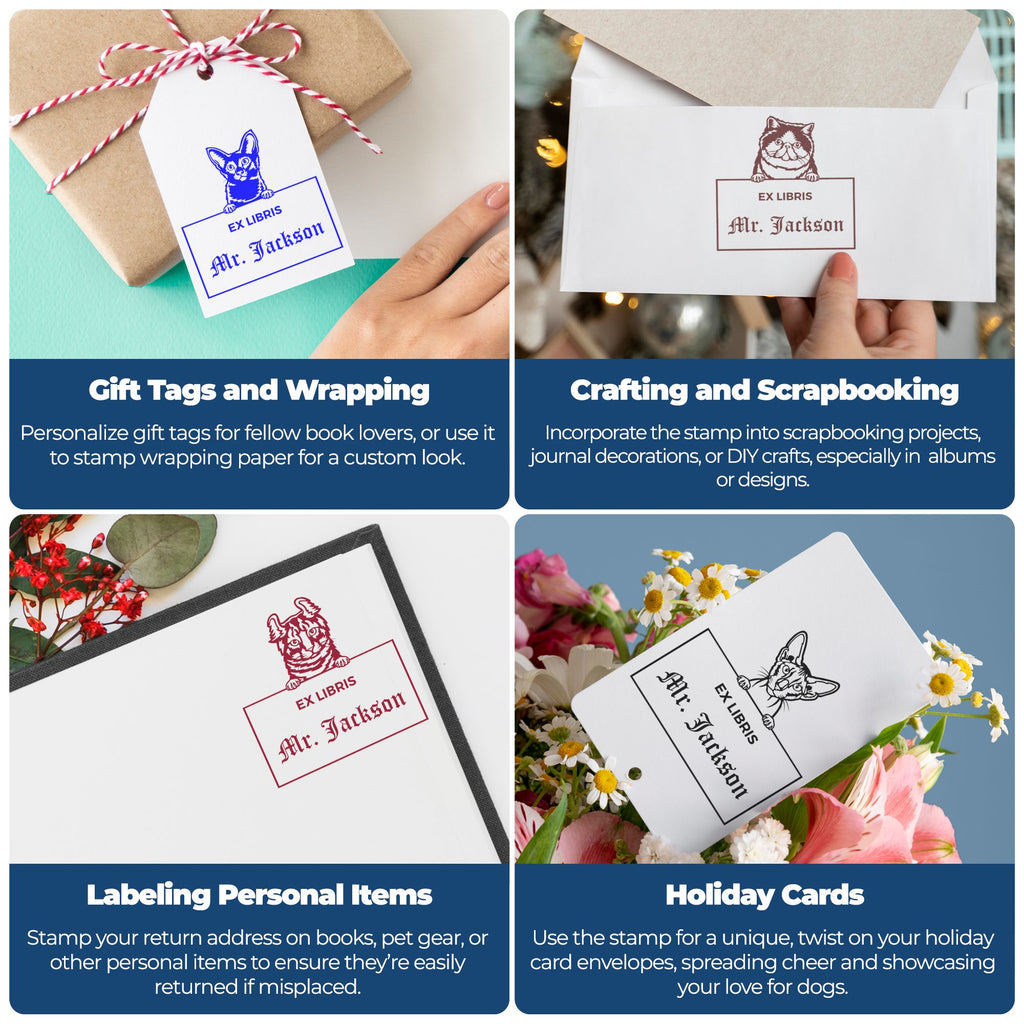 EX LIBRIS
Mr. Jackson

Gift Tags and Wrapping

Personalize gift tags for fellow book lovers, or use it to stamp wrapping paper for a custom look.

EX LIBRIS
Mr. Jackson

Crafting and Scrapbooking

Incorporate the stamp into scrapbooking projects, journal decorations, or DIY crafts, especially in albums or designs.

EX LIBRIS
Mr. Jackson

Labeling Personal Items

Stamp your return address on books, pet gear, or other personal items to ensure they're easily returned if misplaced.

EX LIBRIS
Mr. Jackson

Holiday Cards

Use the stamp for a unique, twist on your holiday card envelopes, spreading cheer and showcasing your love for dogs.