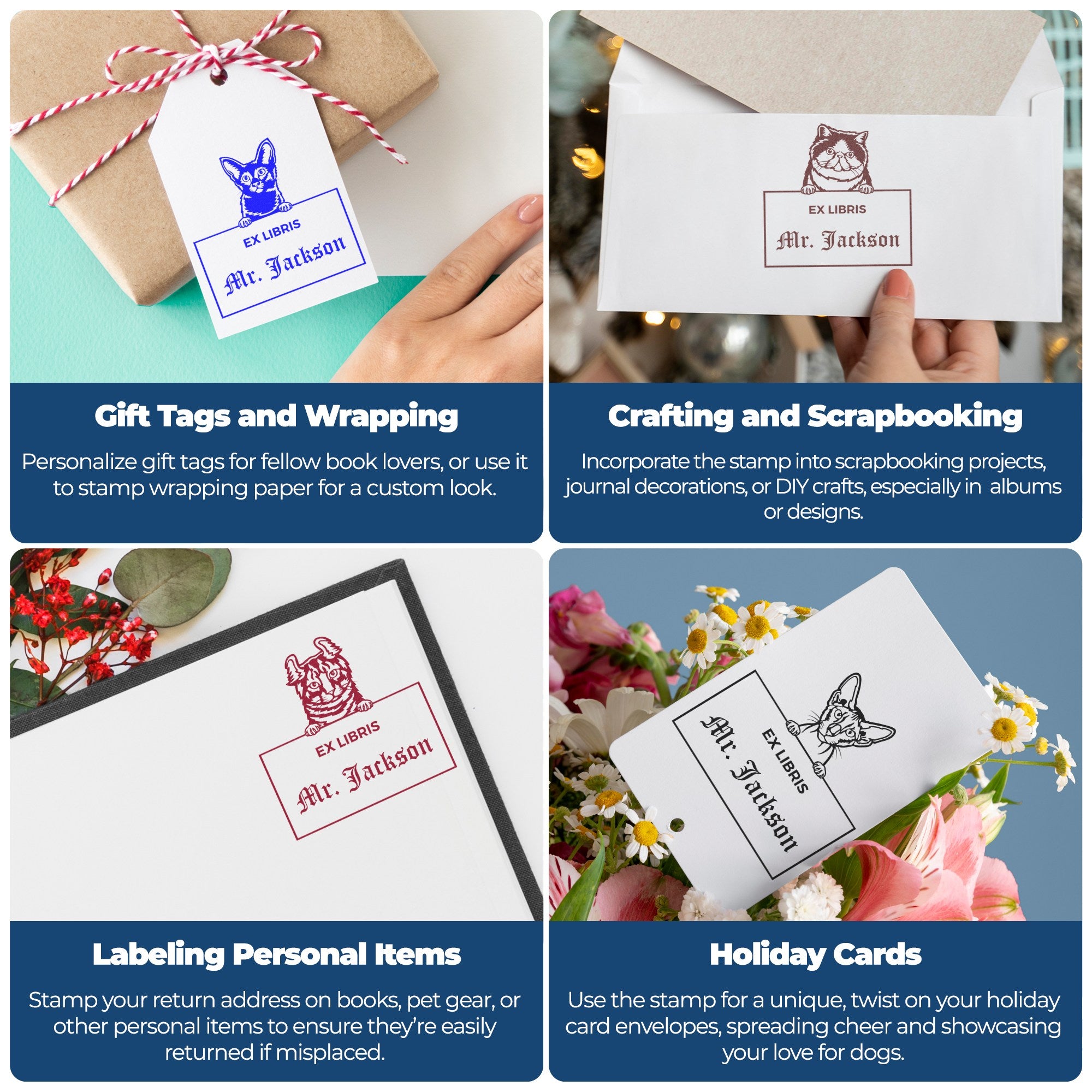 EX LIBRIS
Mr. Jackson

Gift Tags and Wrapping

Personalize gift tags for fellow book lovers, or use it to stamp wrapping paper for a custom look.

EX LIBRIS
Mr. Jackson

Crafting and Scrapbooking

Incorporate the stamp into scrapbooking projects, journal decorations, or DIY crafts, especially in albums or designs.

EX LIBRIS
Mr. Jackson

Labeling Personal Items

Stamp your return address on books, pet gear, or other personal items to ensure they're easily returned if misplaced.

EX LIBRIS
Mr. Jackson

Holiday Cards

Use the stamp for a unique, twist on your holiday card envelopes, spreading cheer and showcasing your love for dogs.