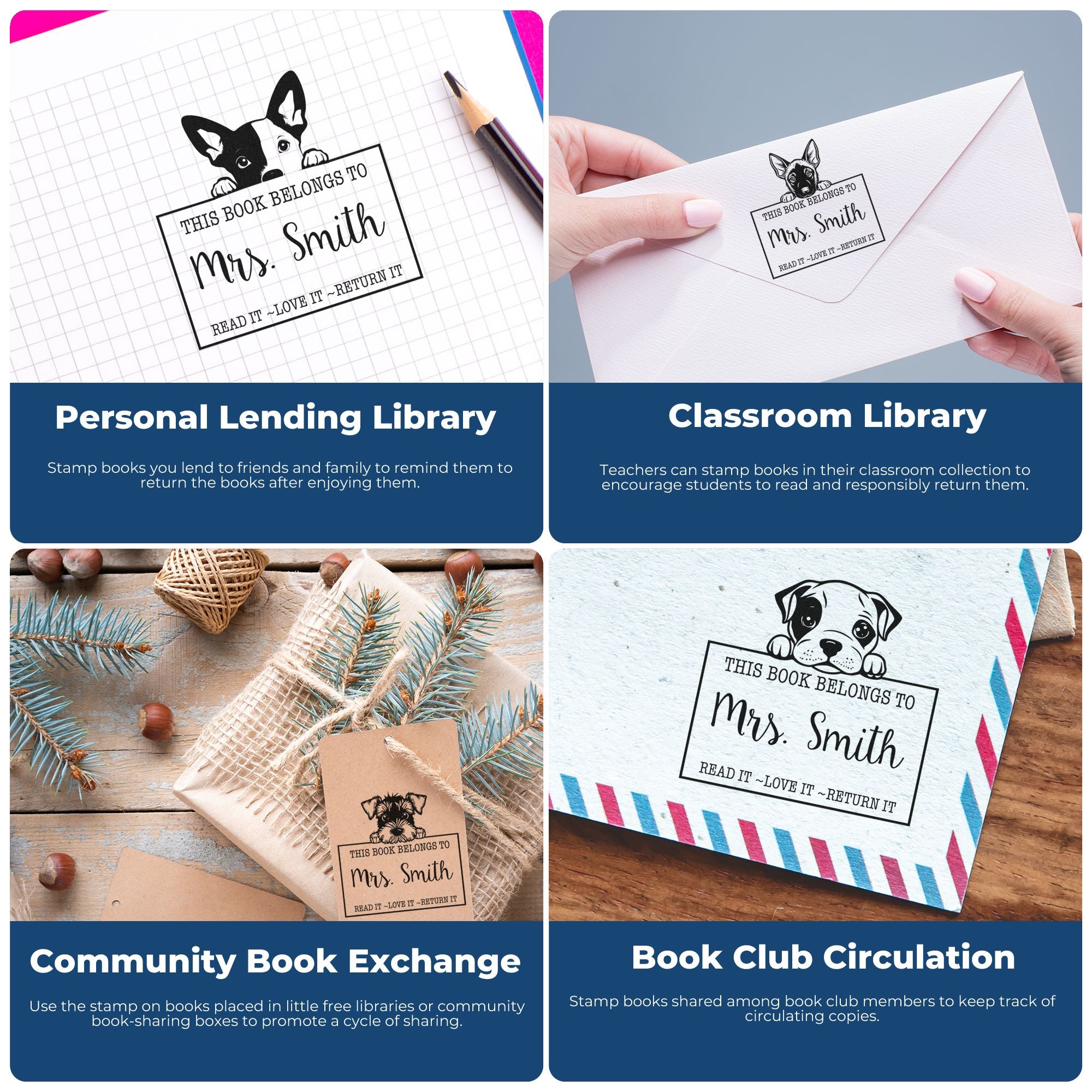 THIS BOOK BELONGS TO
Mrs. Smith
READ IT ~LOVE IT ~RETURN IT

Personal Lending Library

Stamp books you lend to friends and family to remind them to return the books after enjoying them.

THIS BOOK BELONGS TO
Mrs. Smith
READ IT ~LOVE IT ~RETURN IT

Classroom Library

Teachers can stamp books in their classroom collection to encourage students to read and responsibly return them.

THIS BOOK BELONGS TO
Mrs. Smith
READ IT ~LOVE IT ~RETURN IT

Community Book Exchange

Use the stamp on books placed in little free libraries or community book-sharing boxes to promote a cycle of sharing.

THIS BOOK BELONGS TO
Mrs. Smith
READ IT ~LOVE IT ~RETURN IT

Book Club Circulation

Stamp books shared among book club members to keep track of circulating copies.