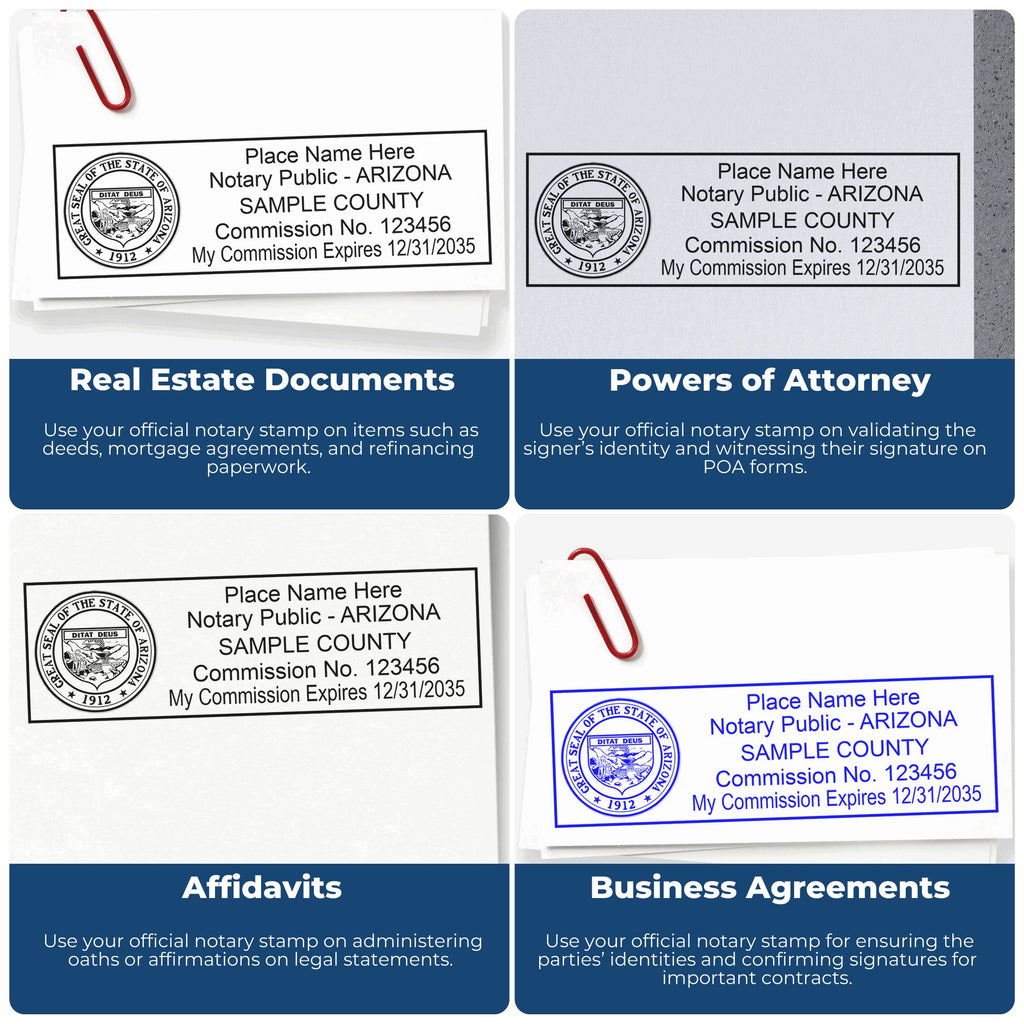 GREAT SEAL OF THE STATE OF ARIZONA
DITAT DEUS
1912

Place Name Here
Notary Public - ARIZONA
SAMPLE COUNTY
Commission No. 123456
My Commission Expires 12/31/2035

Real Estate Documents

Use your official notary stamp on items such as deeds, mortgage agreements, and refinancing paperwork.

GREAT SEAL OF THE STATE OF ARIZONA
DITAT DEUS
1912

Place Name Here
Notary Public - ARIZONA
SAMPLE COUNTY
Commission No. 123456
My Commission Expires 12/31/2035

Powers of Attorney

Use your official notary stamp on validating the signer's identity and witnessing their signature on POA forms.

GREAT SEAL OF THE STATE OF ARIZONA
DITAT DEUS
1912

Place Name Here
Notary Public - ARIZONA
SAMPLE COUNTY
Commission No. 123456
My Commission Expires 12/31/2035

Affidavits

Use your official notary stamp on administering oaths or affirmations on legal statements.

GREAT SEAL OF THE STATE OF ARIZONA
DITAT DEUS
1912

Place Name Here
Notary Public - ARIZONA
SAMPLE COUNTY
Commission No. 123456
My Commission Expires 12/31/2035

Business Agreements

Use your official notary stamp for ensuring the parties' identities and confirming signatures for important contracts.