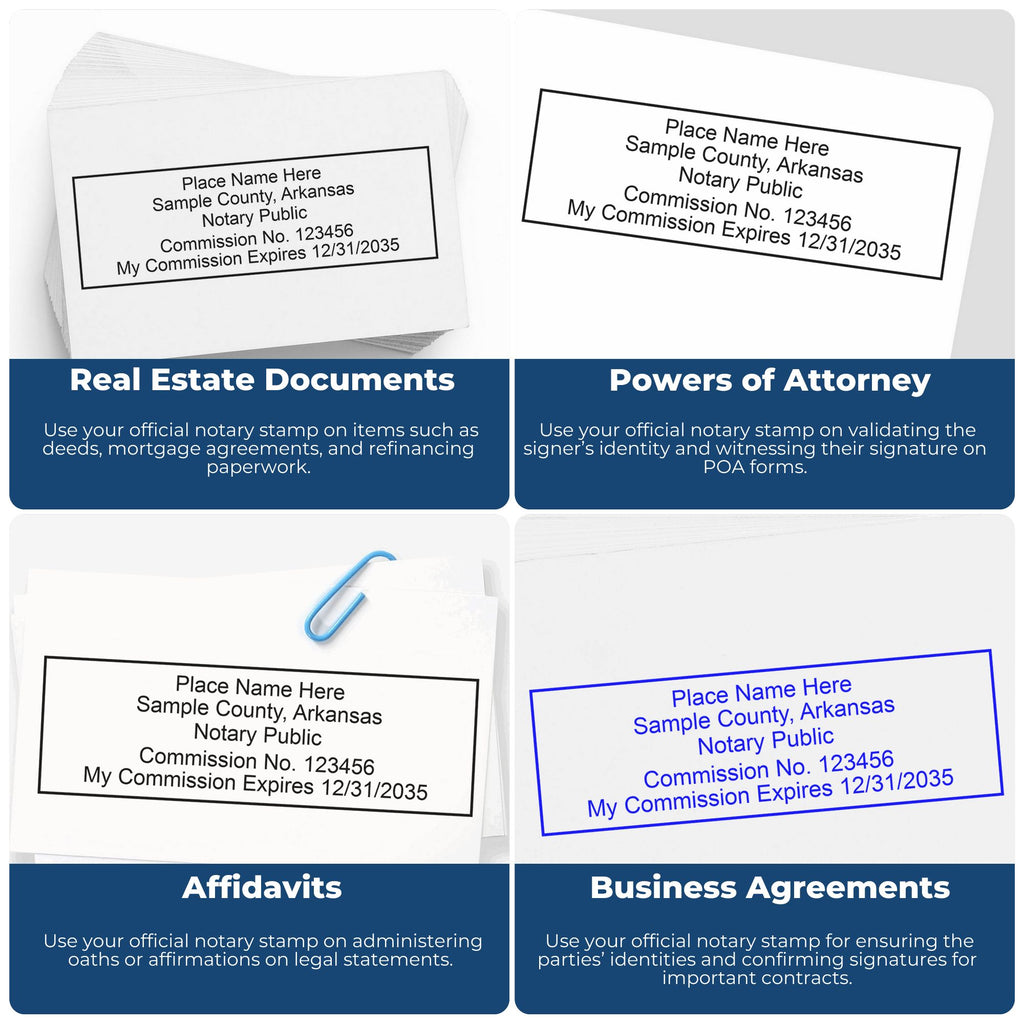 Place Name Here
Sample County, Arkansas
Notary Public
Commission No. 123456
My Commission Expires 12/31/2035

Real Estate Documents

Use your official notary stamp on items such as deeds, mortgage agreements, and refinancing paperwork.

Place Name Here
Sample County, Arkansas
Notary Public
Commission No. 123456
My Commission Expires 12/31/2035

Powers of Attorney

Use your official notary stamp on validating the signer's identity and witnessing their signature on POA forms.

Place Name Here
Sample County, Arkansas
Notary Public
Commission No. 123456
My Commission Expires 12/31/2035

Affidavits

Use your official notary stamp on administering oaths or affirmations on legal statements.

Place Name Here
Sample County, Arkansas
Notary Public
Commission No. 123456
My Commission Expires 12/31/2035

Business Agreements

Use your official notary stamp for ensuring the parties' identities and confirming signatures for important contracts.