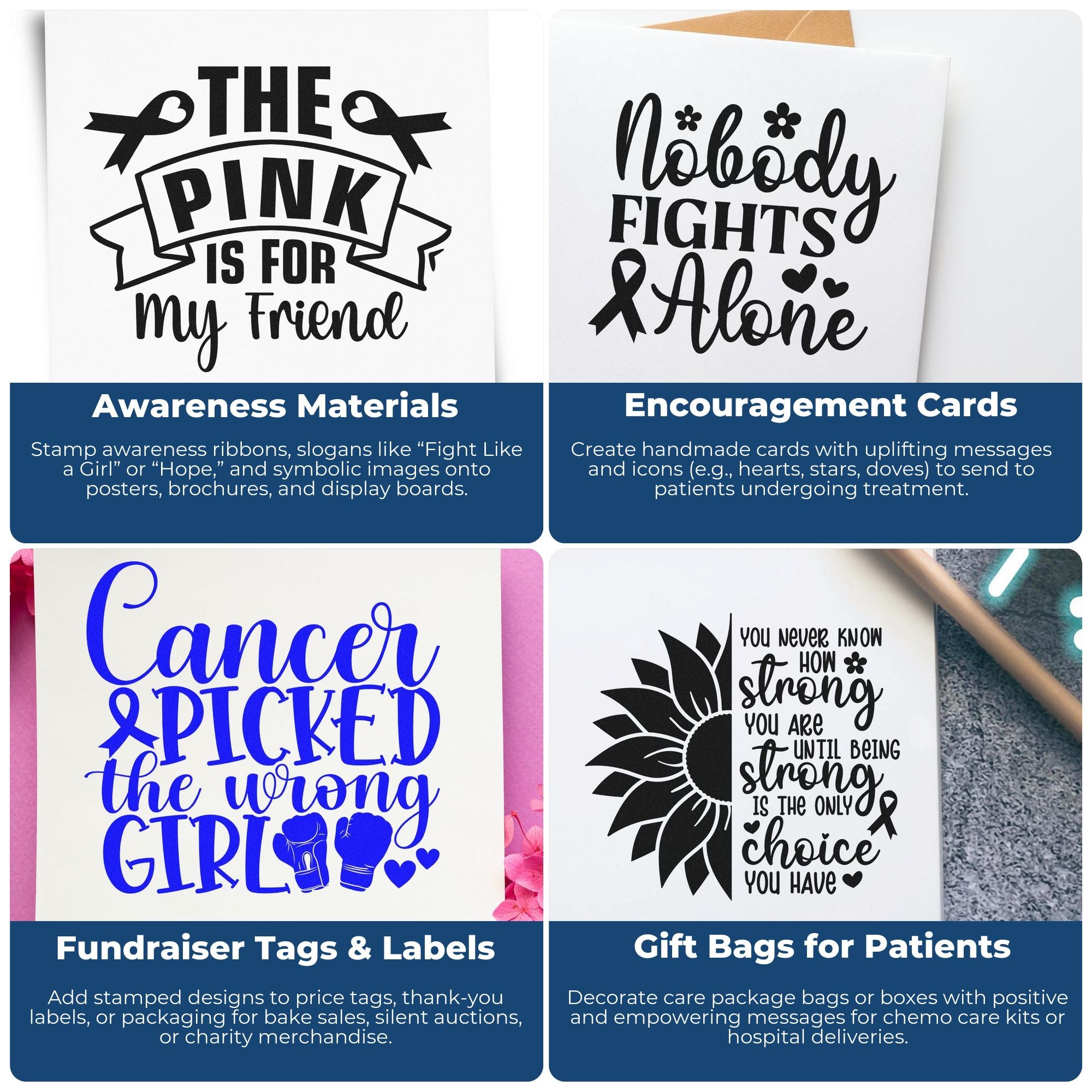 THE PINK IS FOR My Friend

Awareness Materials

Stamp awareness ribbons, slogans like “Fight Like a Girl” or “Hope,” and symbolic images onto posters, brochures, and display boards.

Nobody FIGHTS Alone

Encouragement Cards

Create handmade cards with uplifting messages and icons (e.g., hearts, stars, doves) to send to patients undergoing treatment.

Cancer PICKED the wrong GIRL

Fundraiser Tags & Labels

Add stamped designs to price tags, thank-you labels, or packaging for bake sales, silent auctions, or charity merchandise.

YOU NEVER KNOW HOW strong YOU ARE UNTIL BEING strong IS THE ONLY choice YOU HAVE

Gift Bags for Patients

Decorate care package bags or boxes with positive and empowering messages for chemo care kits or hospital deliveries.