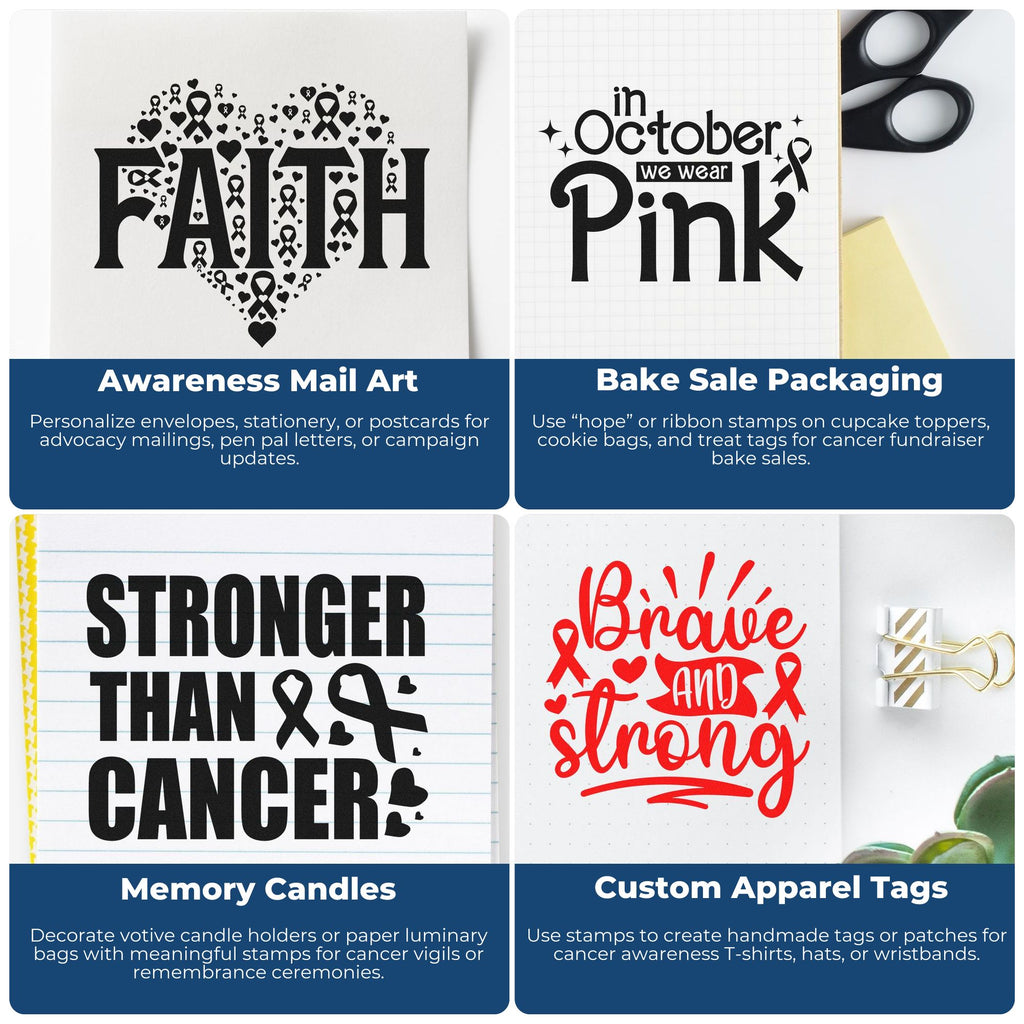 FAITH

Awareness Mail Art

Personalize envelopes, stationery, or postcards for advocacy mailings, pen pal letters, or campaign updates.

in October we wear Pink

Bake Sale Packaging

Use “hope” or ribbon stamps on cupcake toppers, cookie bags, and treat tags for cancer fundraiser bake sales.

STRONGER THAN CANCER

Memory Candles

Decorate votive candle holders or paper luminary bags with meaningful stamps for cancer vigils or remembrance ceremonies.

Brave AND strong

Custom Apparel Tags

Use stamps to create handmade tags or patches for cancer awareness T-shirts, hats, or wristbands.