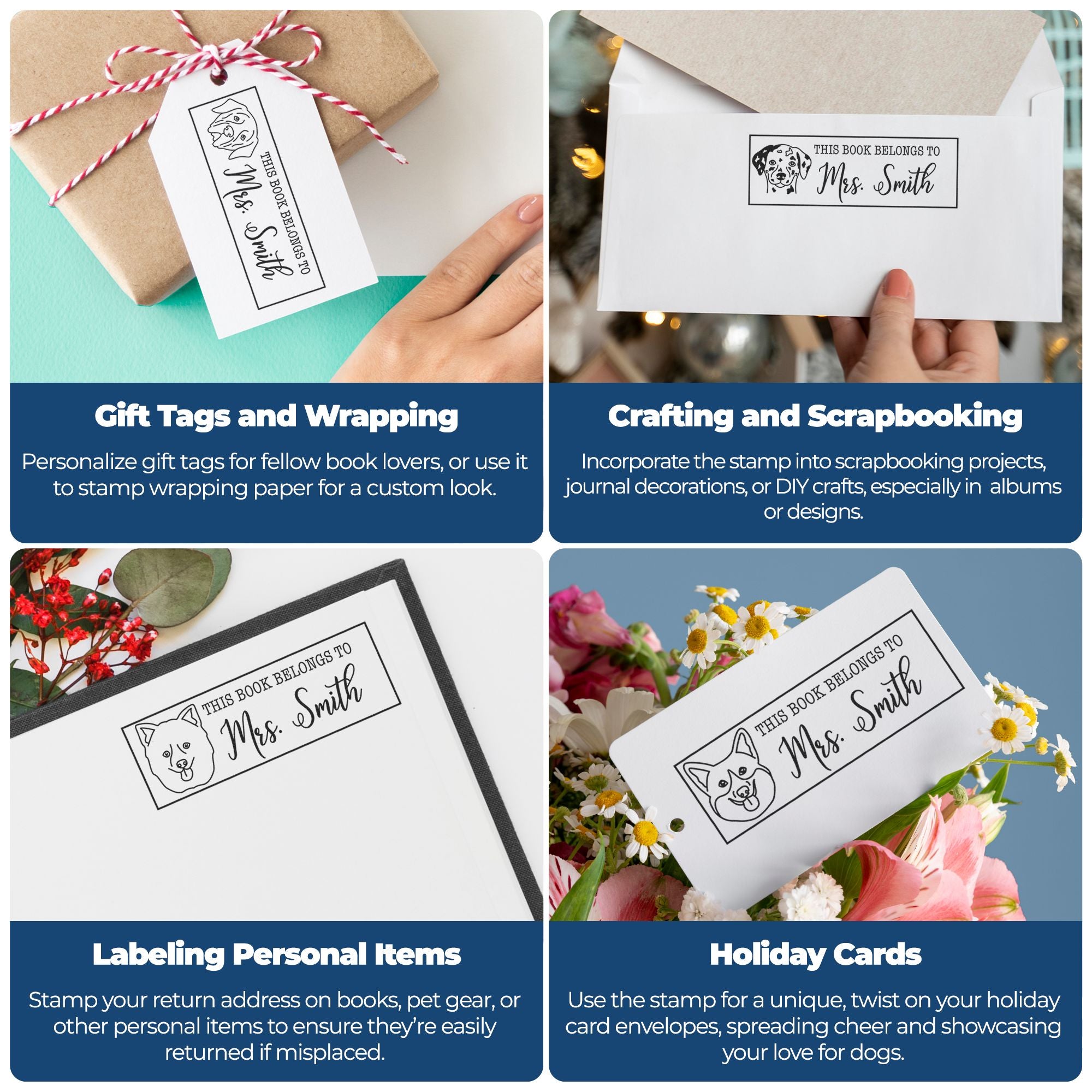 THIS BOOK BELONGS TO
Mrs. Smith

Gift Tags and Wrapping

Personalize gift tags for fellow book lovers, or use it to stamp wrapping paper for a custom look.

THIS BOOK BELONGS TO
Mrs. Smith

Crafting and Scrapbooking

Incorporate the stamp into scrapbooking projects, journal decorations, or DIY crafts, especially in albums or designs.

THIS BOOK BELONGS TO
Mrs. Smith

Labeling Personal Items

Stamp your return address on books, pet gear, or other personal items to ensure they're easily returned if misplaced.

THIS BOOK BELONGS TO
Mrs. Smith

Holiday Cards

Use the stamp for a unique, twist on your holiday card envelopes, spreading cheer and showcasing your love for dogs.