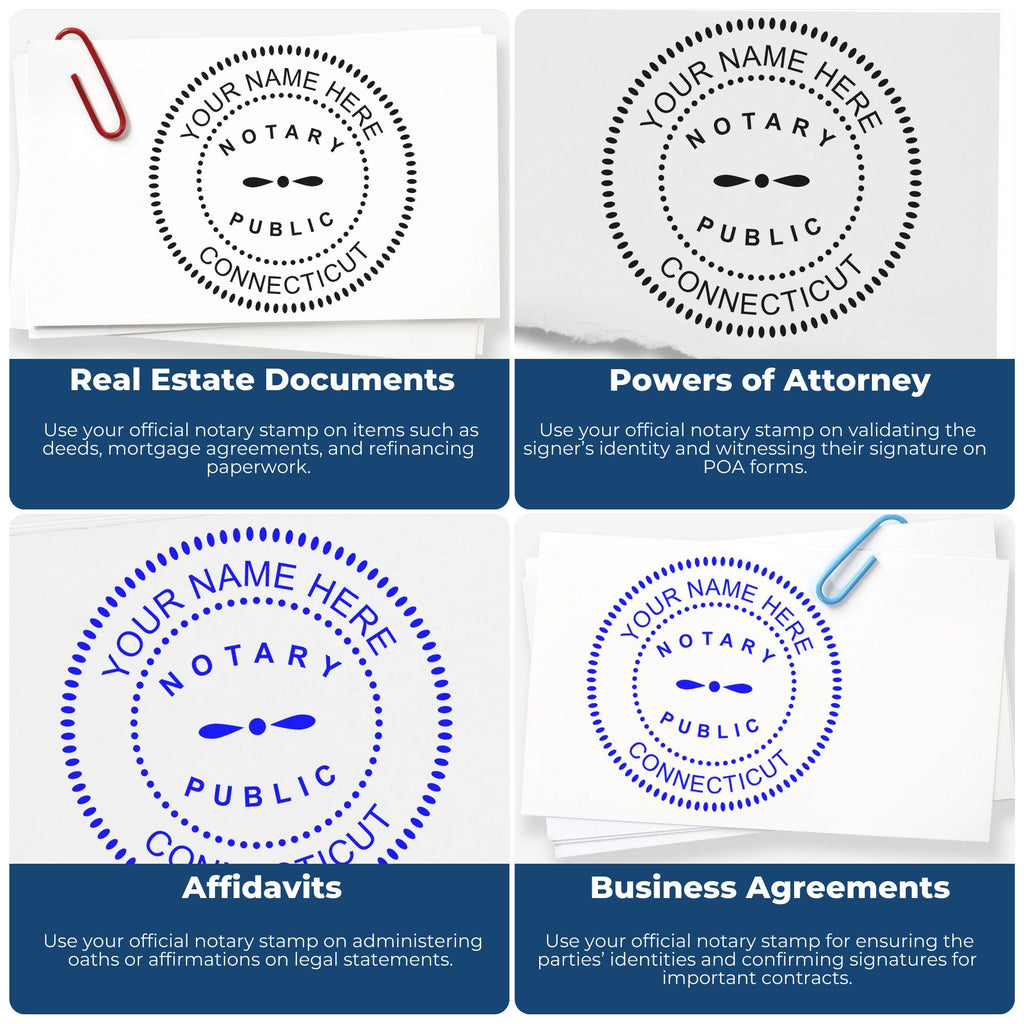 YOUR NAME HERE
NOTARY
PUBLIC
CONNECTICUT

Real Estate Documents

Use your official notary stamp on items such as deeds, mortgage agreements, and refinancing paperwork.

YOUR NAME HERE
NOTARY
PUBLIC
CONNECTICUT

Powers of Attorney

Use your official notary stamp on validating the signer's identity and witnessing their signature on POA forms.

YOUR NAME HERE
NOTARY
PUBLIC
CONNECTICUT

Affidavits

Use your official notary stamp on administering oaths or affirmations on legal statements.

YOUR NAME HERE
NOTARY
PUBLIC
CONNECTICUT

Business Agreements

Use your official notary stamp for ensuring the parties' identities and confirming signatures for important contracts.