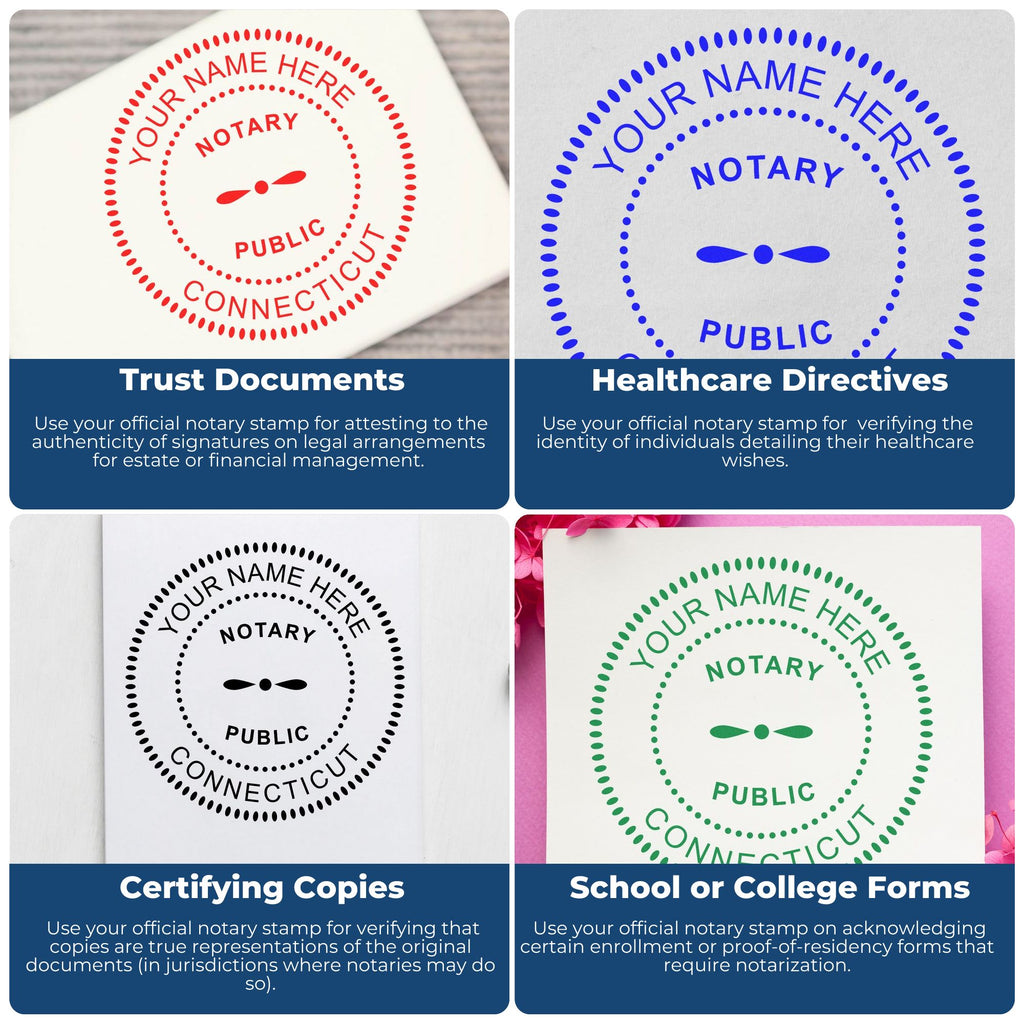 YOUR NAME HERE
NOTARY
PUBLIC
CONNECTICUT

Trust Documents

Use your official notary stamp for attesting to the authenticity of signatures on legal arrangements for estate or financial management.

YOUR NAME HERE
NOTARY
PUBLIC

Healthcare Directives

Use your official notary stamp for verifying the identity of individuals detailing their healthcare wishes.

YOUR NAME HERE
NOTARY
PUBLIC
CONNECTICUT

Certifying Copies

Use your official notary stamp for verifying that copies are true representations of the original documents (in jurisdictions where notaries may do so).

YOUR NAME HERE
NOTARY
PUBLIC
CONNECTICUT

School or College Forms

Use your official notary stamp on acknowledging certain enrollment or proof-of-residency forms that require notarization.