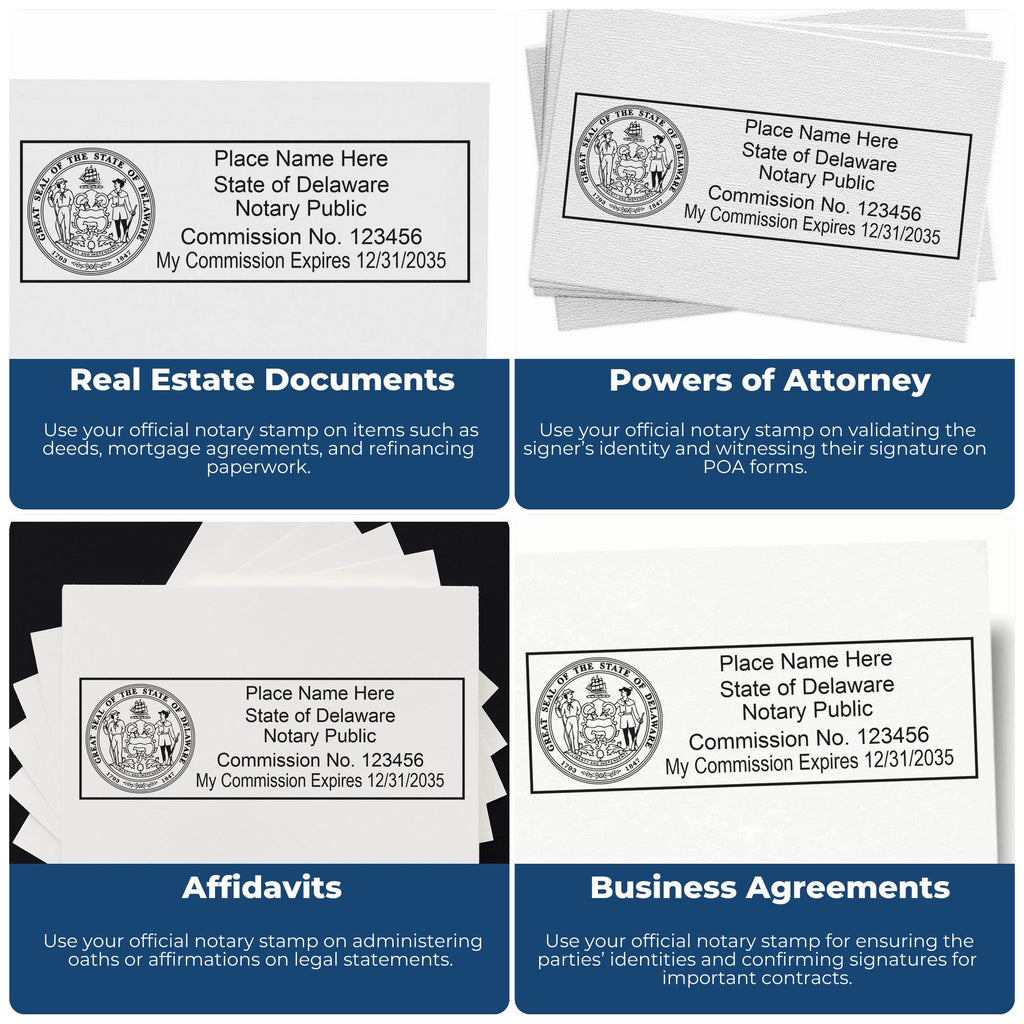 GREAT SEAL OF THE STATE OF DELAWARE
1793 1847
Place Name Here
State of Delaware
Notary Public
Commission No. 123456
My Commission Expires 12/31/2035

Real Estate Documents

Use your official notary stamp on items such as deeds, mortgage agreements, and refinancing paperwork.

GREAT SEAL OF THE STATE OF DELAWARE
1793 1847
Place Name Here
State of Delaware
Notary Public
Commission No. 123456
My Commission Expires 12/31/2035

Powers of Attorney

Use your official notary stamp on validating the signer's identity and witnessing their signature on POA forms.

GREAT SEAL OF THE STATE OF DELAWARE
1793 1847
Place Name Here
State of Delaware
Notary Public
Commission No. 123456
My Commission Expires 12/31/2035

Affidavits

Use your official notary stamp on administering oaths or affirmations on legal statements.

GREAT SEAL OF THE STATE OF DELAWARE
1793 1847
Place Name Here
State of Delaware
Notary Public
Commission No. 123456
My Commission Expires 12/31/2035

Business Agreements

Use your official notary stamp for ensuring the parties' identities and confirming signatures for important contracts.