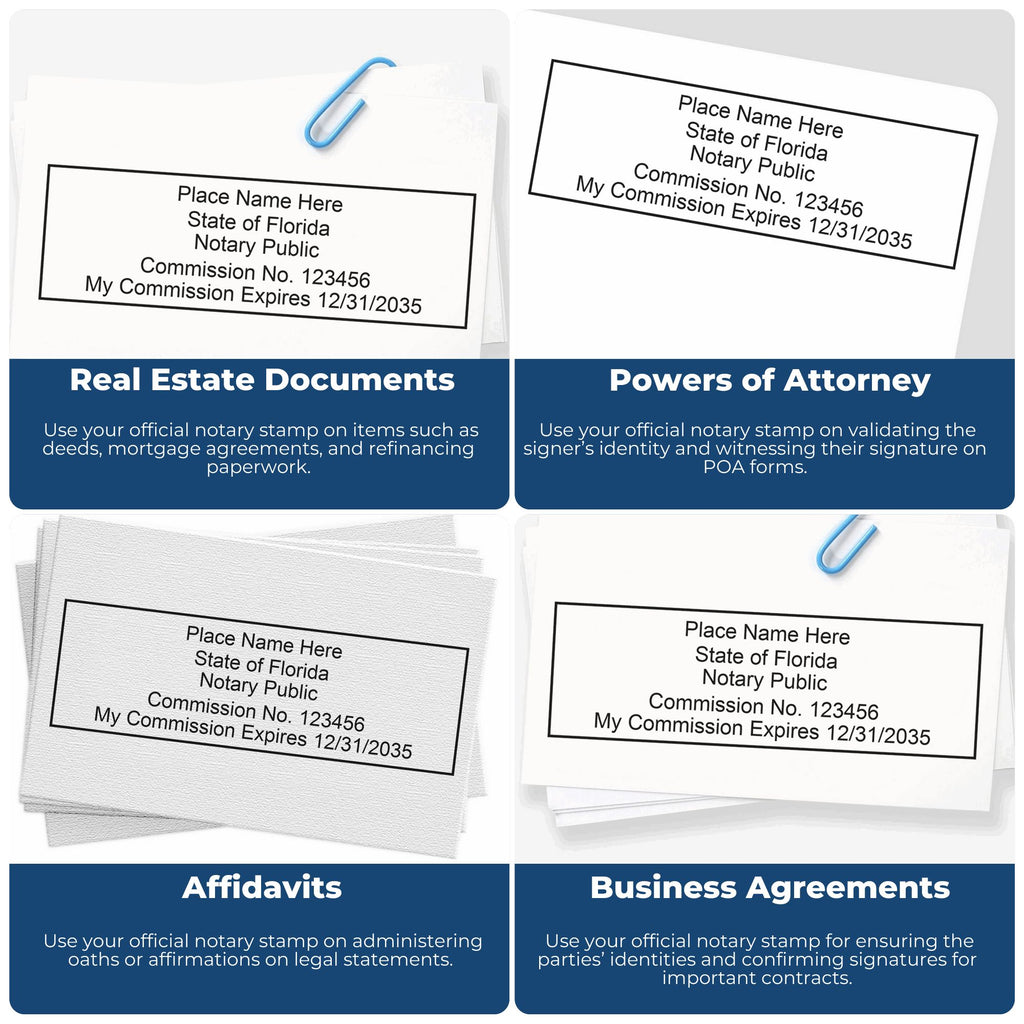 Place Name Here
State of Florida
Notary Public
Commission No. 123456
My Commission Expires 12/31/2035

Real Estate Documents

Use your official notary stamp on items such as deeds, mortgage agreements, and refinancing paperwork.

Place Name Here
State of Florida
Notary Public
Commission No. 123456
My Commission Expires 12/31/2035

Powers of Attorney

Use your official notary stamp on validating the signer's identity and witnessing their signature on POA forms.

Place Name Here
State of Florida
Notary Public
Commission No. 123456
My Commission Expires 12/31/2035

Affidavits

Use your official notary stamp on administering oaths or affirmations on legal statements.

Place Name Here
State of Florida
Notary Public
Commission No. 123456
My Commission Expires 12/31/2035

Business Agreements

Use your official notary stamp for ensuring the parties' identities and confirming signatures for important contracts.