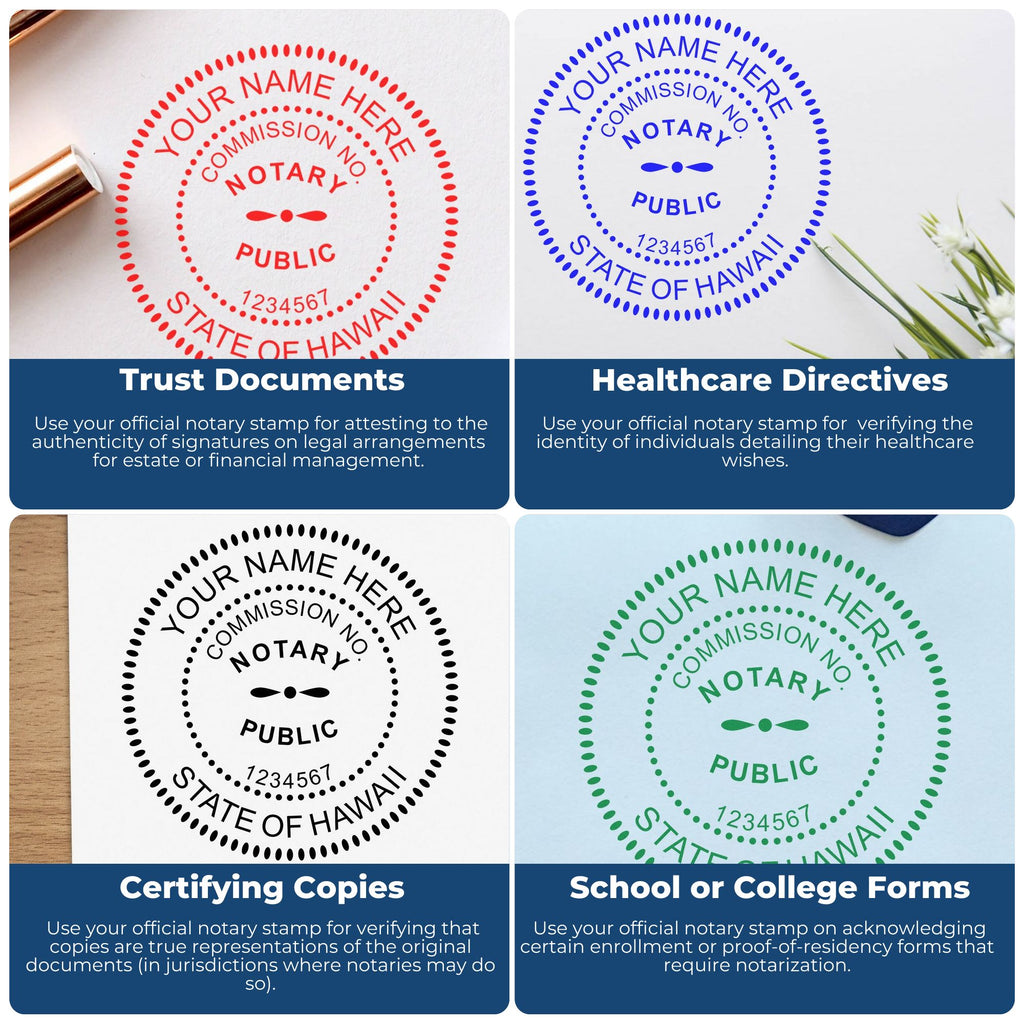 YOUR NAME HERE
COMMISSION NO.
NOTARY
PUBLIC
1234567
STATE OF HAWAII

Trust Documents

Use your official notary stamp for attesting to the authenticity of signatures on legal arrangements for estate or financial management.

YOUR NAME HERE
COMMISSION NO.
NOTARY
PUBLIC
1234567
STATE OF HAWAII

Healthcare Directives

Use your official notary stamp for verifying the identity of individuals detailing their healthcare wishes.

YOUR NAME HERE
COMMISSION NO.
NOTARY
PUBLIC
1234567
STATE OF HAWAII

Certifying Copies

Use your official notary stamp for verifying that copies are true representations of the original documents (in jurisdictions where notaries may do so).

YOUR NAME HERE
COMMISSION NO.
NOTARY
PUBLIC
1234567
STATE OF HAWAII

School or College Forms

Use your official notary stamp on acknowledging certain enrollment or proof-of-residency forms that require notarization.