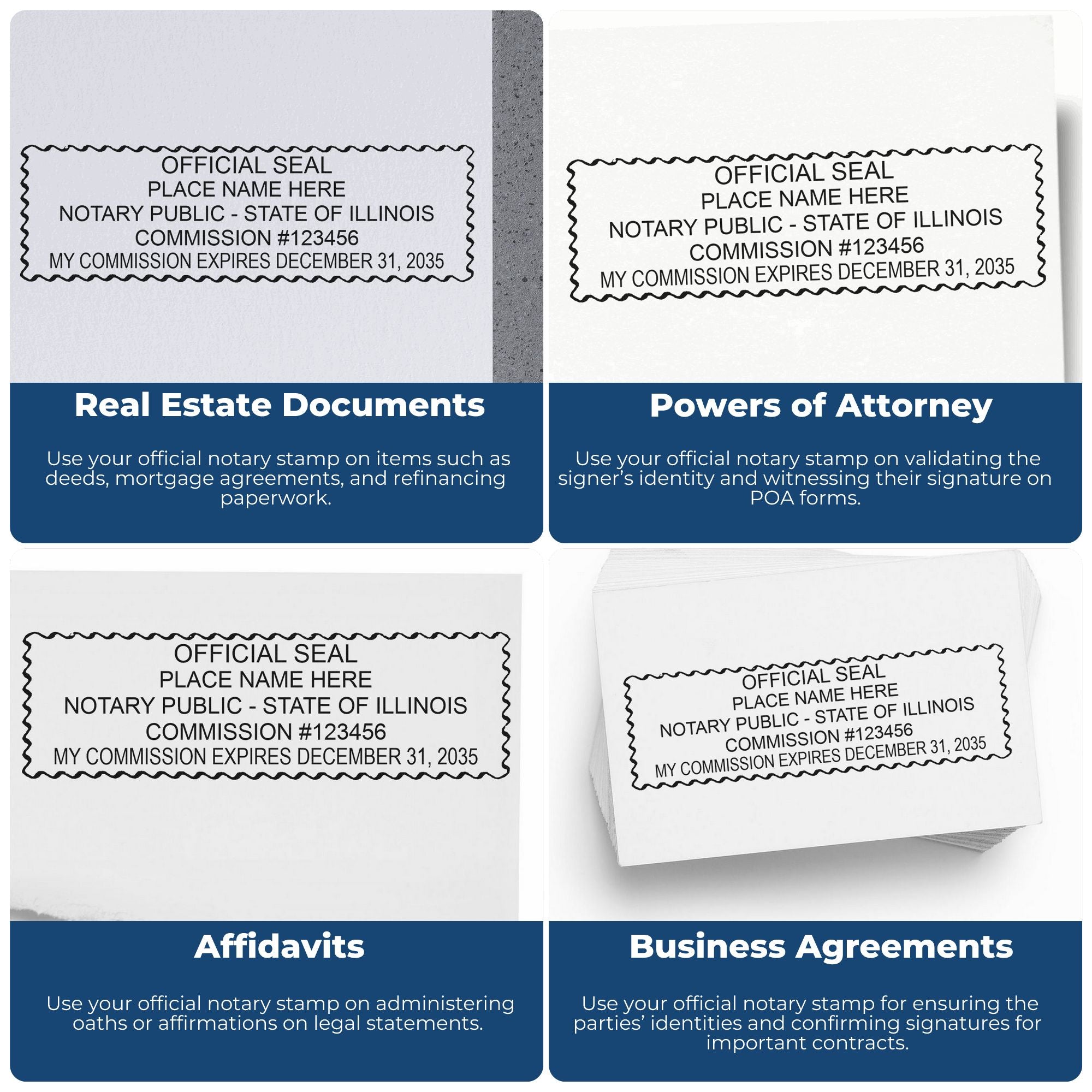 OFFICIAL SEAL
PLACE NAME HERE
NOTARY PUBLIC - STATE OF ILLINOIS
COMMISSION #123456
MY COMMISSION EXPIRES DECEMBER 31, 2035

Real Estate Documents

Use your official notary stamp on items such as deeds, mortgage agreements, and refinancing paperwork.

OFFICIAL SEAL
PLACE NAME HERE
NOTARY PUBLIC - STATE OF ILLINOIS
COMMISSION #123456
MY COMMISSION EXPIRES DECEMBER 31, 2035

Powers of Attorney

Use your official notary stamp on validating the signer's identity and witnessing their signature on POA forms.

OFFICIAL SEAL
PLACE NAME HERE
NOTARY PUBLIC - STATE OF ILLINOIS
COMMISSION #123456
MY COMMISSION EXPIRES DECEMBER 31, 2035

Affidavits

Use your official notary stamp on administering oaths or affirmations on legal statements.

OFFICIAL SEAL
PLACE NAME HERE
NOTARY PUBLIC - STATE OF ILLINOIS
COMMISSION #123456
MY COMMISSION EXPIRES DECEMBER 31, 2035

Business Agreements

Use your official notary stamp for ensuring the parties' identities and confirming signatures for important contracts.