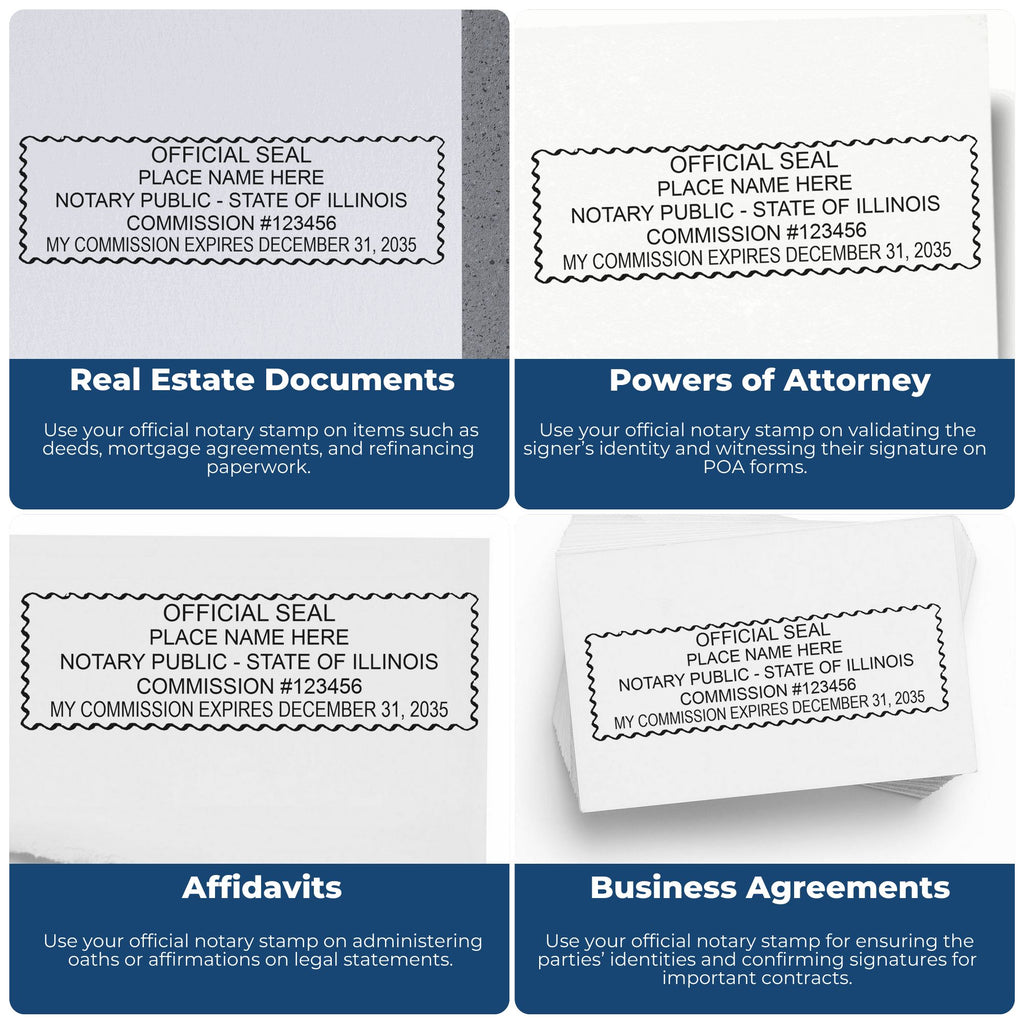 OFFICIAL SEAL
PLACE NAME HERE
NOTARY PUBLIC - STATE OF ILLINOIS
COMMISSION #123456
MY COMMISSION EXPIRES DECEMBER 31, 2035

Real Estate Documents

Use your official notary stamp on items such as deeds, mortgage agreements, and refinancing paperwork.

OFFICIAL SEAL
PLACE NAME HERE
NOTARY PUBLIC - STATE OF ILLINOIS
COMMISSION #123456
MY COMMISSION EXPIRES DECEMBER 31, 2035

Powers of Attorney

Use your official notary stamp on validating the signer's identity and witnessing their signature on POA forms.

OFFICIAL SEAL
PLACE NAME HERE
NOTARY PUBLIC - STATE OF ILLINOIS
COMMISSION #123456
MY COMMISSION EXPIRES DECEMBER 31, 2035

Affidavits

Use your official notary stamp on administering oaths or affirmations on legal statements.

OFFICIAL SEAL
PLACE NAME HERE
NOTARY PUBLIC - STATE OF ILLINOIS
COMMISSION #123456
MY COMMISSION EXPIRES DECEMBER 31, 2035

Business Agreements

Use your official notary stamp for ensuring the parties' identities and confirming signatures for important contracts.