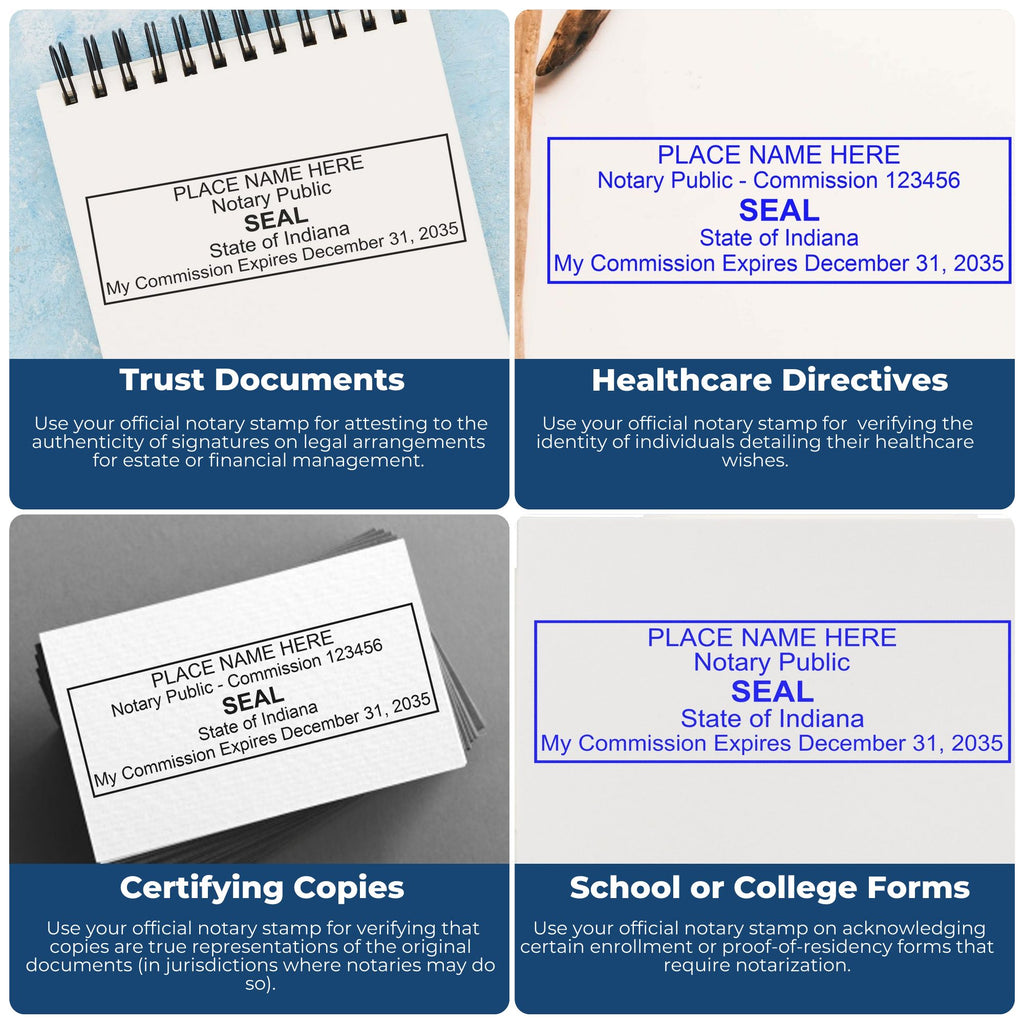 PLACE NAME HERE
Notary Public
SEAL
State of Indiana
My Commission Expires December 31, 2035

Trust Documents

Use your official notary stamp for attesting to the authenticity of signatures on legal arrangements for estate or financial management.

PLACE NAME HERE
Notary Public - Commission 123456
SEAL
State of Indiana
My Commission Expires December 31, 2035

Healthcare Directives

Use your official notary stamp for verifying the identity of individuals detailing their healthcare wishes.

PLACE NAME HERE
Notary Public - Commission 123456
SEAL
State of Indiana
My Commission Expires December 31, 2035

Certifying Copies

Use your official notary stamp for verifying that copies are true representations of the original documents (in jurisdictions where notaries may do so).

PLACE NAME HERE
Notary Public
SEAL
State of Indiana
My Commission Expires December 31, 2035

School or College Forms

Use your official notary stamp on acknowledging certain enrollment or proof-of-residency forms that require notarization.