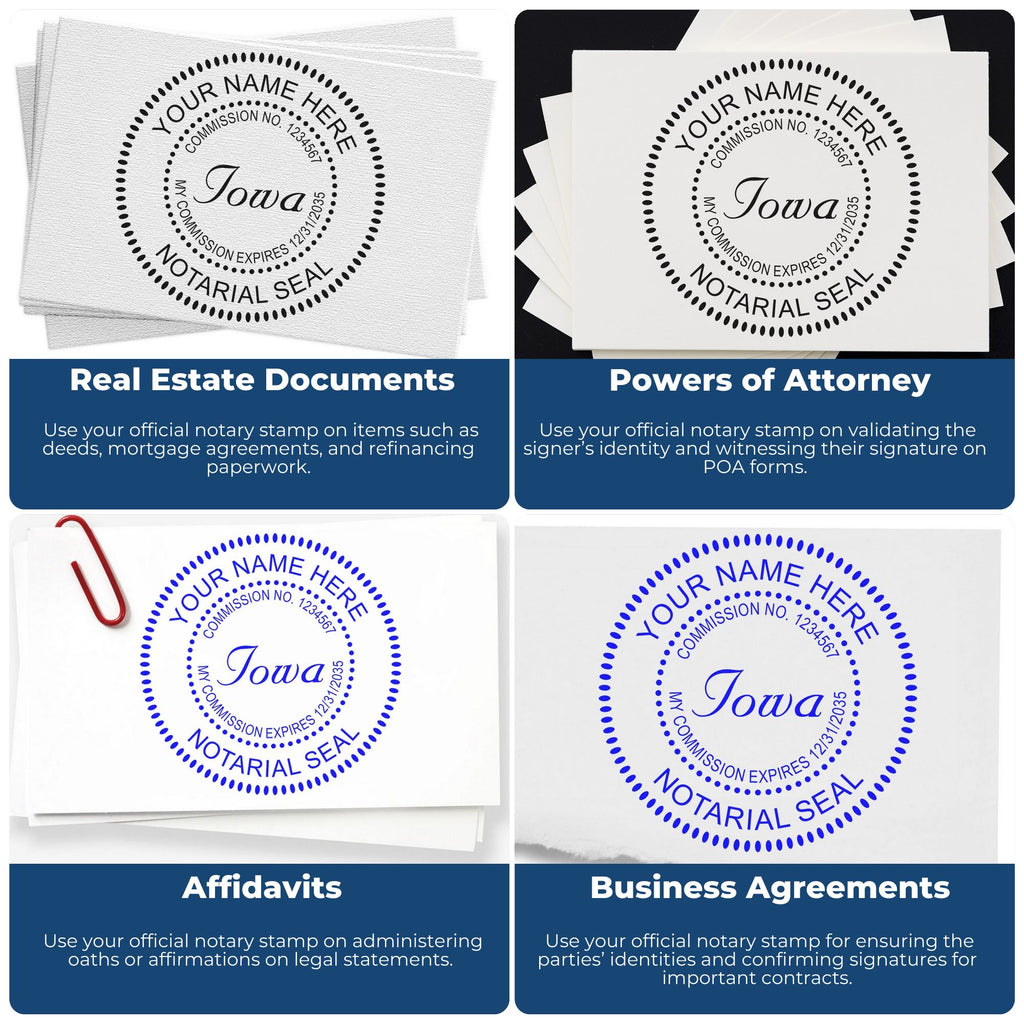 YOUR NAME HERE
COMMISSION NO. 1234567
Iowa
MY COMMISSION EXPIRES 12/31/2035
NOTARIAL SEAL

Real Estate Documents

Use your official notary stamp on items such as deeds, mortgage agreements, and refinancing paperwork.

YOUR NAME HERE
COMMISSION NO. 1234567
Iowa
MY COMMISSION EXPIRES 12/31/2035
NOTARIAL SEAL

Powers of Attorney

Use your official notary stamp on validating the signer's identity and witnessing their signature on POA forms.

YOUR NAME HERE
COMMISSION NO. 1234567
Iowa
MY COMMISSION EXPIRES 12/31/2035
NOTARIAL SEAL

Affidavits

Use your official notary stamp on administering oaths or affirmations on legal statements.

YOUR NAME HERE
COMMISSION NO. 1234567
Iowa
MY COMMISSION EXPIRES 12/31/2035
NOTARIAL SEAL

Business Agreements

Use your official notary stamp for ensuring the parties' identities and confirming signatures for important contracts.