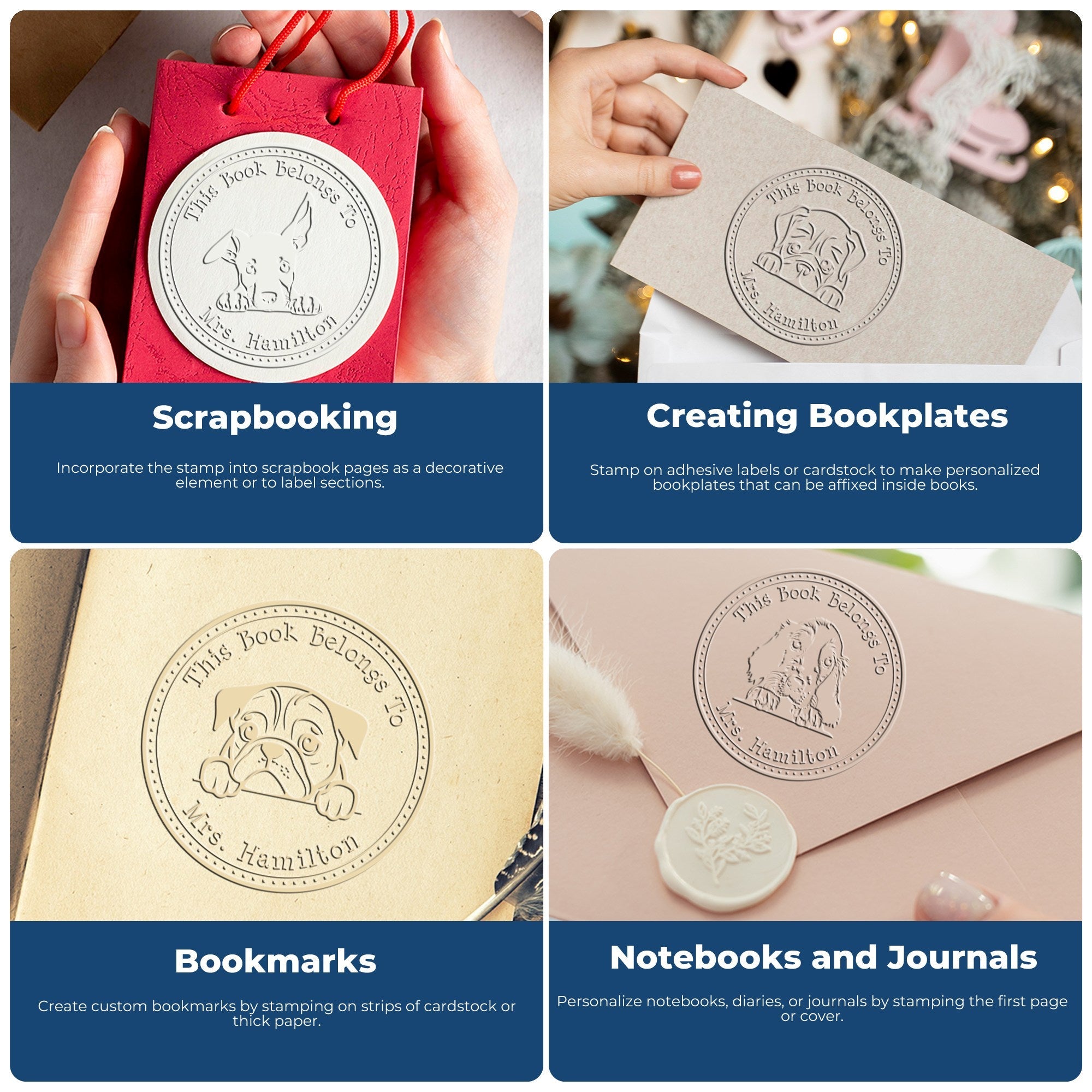 This Book Belongs To
Mrs. Hamilton

Scrapbooking

Incorporate the stamp into scrapbook pages as a decorative element or to label sections.

This Book Belongs To
Mrs. Hamilton

Creating Bookplates

Stamp on adhesive labels or cardstock to make personalized bookplates that can be affixed inside books.

This Book Belongs To
Mrs. Hamilton

Bookmarks

Create custom bookmarks by stamping on strips of cardstock or thick paper.

This Book Belongs To
Mrs. Hamilton

Notebooks and Journals

Personalize notebooks, diaries, or journals by stamping the first page or cover.