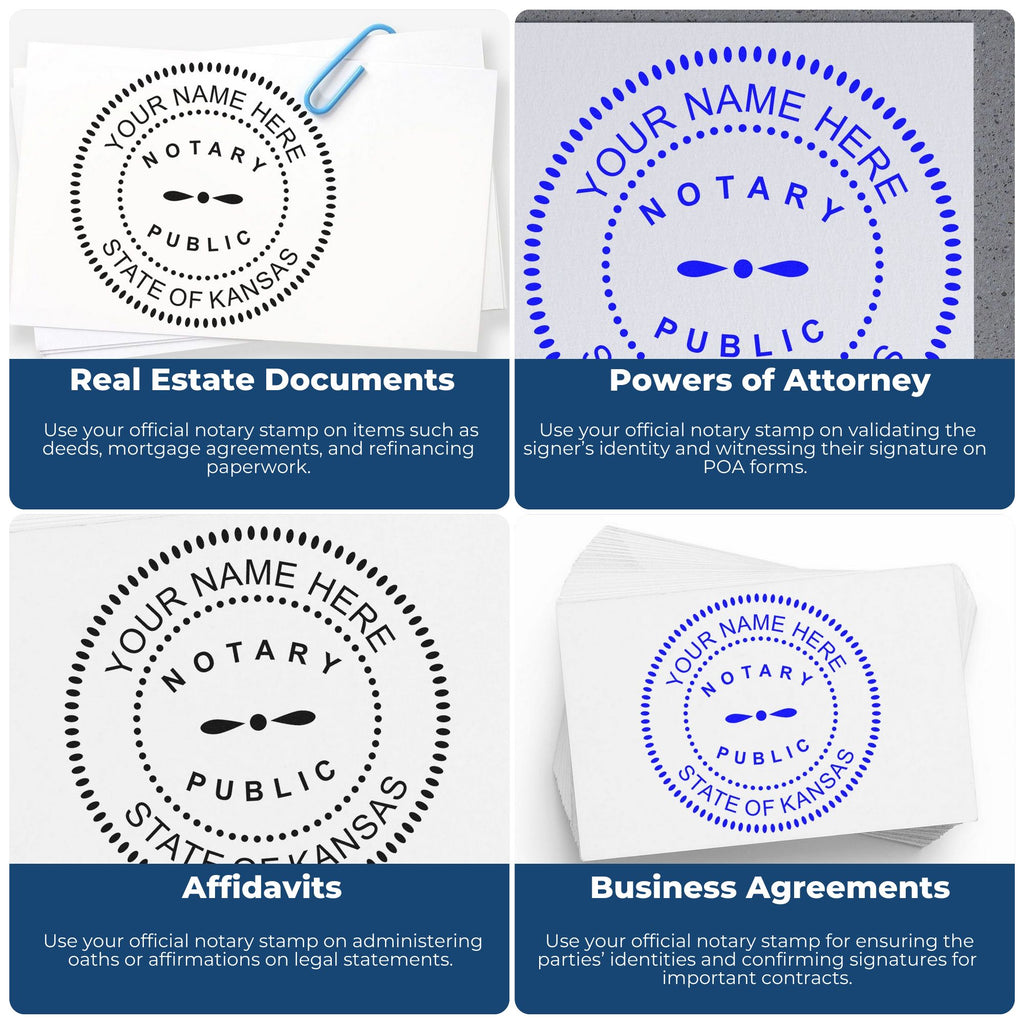 YOUR NAME HERE
NOTARY
PUBLIC
STATE OF KANSAS

Real Estate Documents

Use your official notary stamp on items such as deeds, mortgage agreements, and refinancing paperwork.

YOUR NAME HERE
NOTARY
PUBLIC

Powers of Attorney

Use your official notary stamp on validating the signer's identity and witnessing their signature on POA forms.

YOUR NAME HERE
NOTARY
PUBLIC
STATE OF KANSAS

Affidavits

Use your official notary stamp on administering oaths or affirmations on legal statements.

YOUR NAME HERE
NOTARY
PUBLIC
STATE OF KANSAS

Business Agreements

Use your official notary stamp for ensuring the parties' identities and confirming signatures for important contracts.